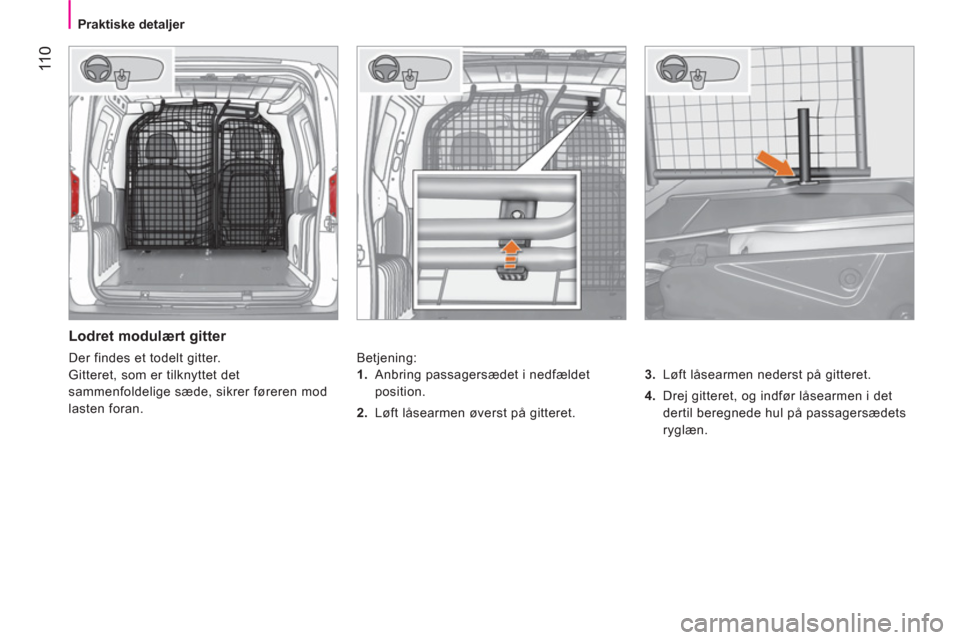 Praktiske detaljer

110

Lodret modulært gitter

Der findes et todelt gitter.
Gitteret, som er tilknyttet det sammenfoldelige sæde, sikrer føreren mod lasten foran.

Betjening:
1. Anbring passagersædet i nedfældet position.

2. Løft låsearmen øverst på gitteret.

3. Løft låsearmen nederst på gitteret.

4. Drej gitteret, og indfør låsearmen i det dertil beregnede hul på passagersædets ryglæn.

carmanualsonline.info