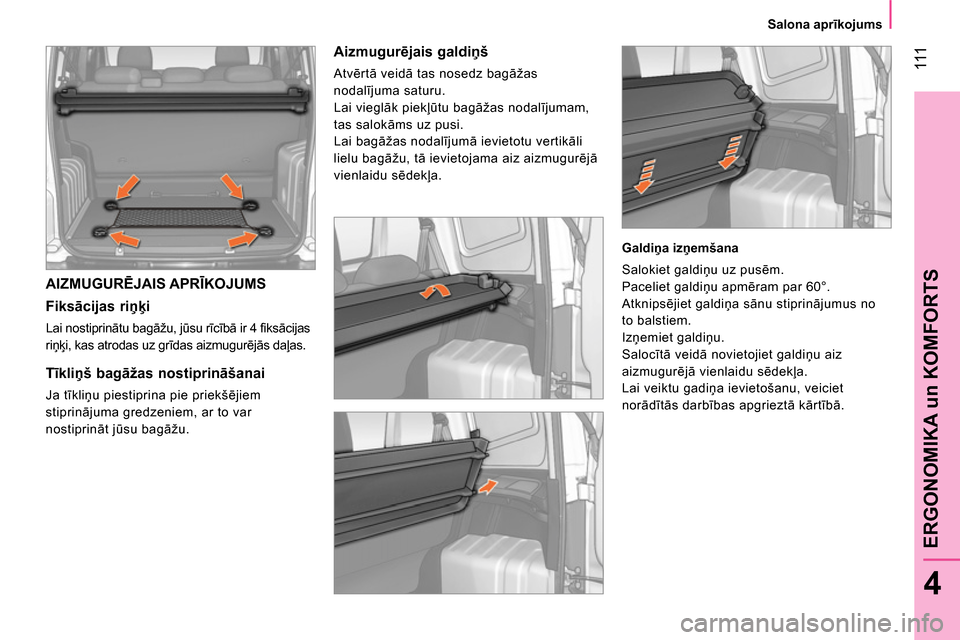 Salona aprīkojums

111

AIZMUGURĒJAIS APRĪKOJUMS

Fiksācijas riņķi

Lai nostiprinātu bagāžu, jūsu rīcībā ir 4 fiksācijas riņķi, kas atrodas uz grīdas aizmugurējās daļas.

Tīkliņš bagāžas nostiprināšanai

Ja tīkliņu piestiprina pie priekšējiem stiprinājuma gredzeniem, ar to var nostiprināt jūsu bagāžu.

Aizmugurējais galdiņš

Atvērtā veidā tas nosedz bagāžas nodalījuma saturu.
Lai vieglāk piekļūtu bagāžas nodalījumam, tas salokāms uz pusi.
Lai bagāžas nodalījumā ievietotu vertikāli lielu bagāžu, tā ievietojama aiz aizmugurējā vienlaidu sēdekļa.

Galdiņa izņemšana

Salokiet galdiņu uz pusēm.
Paceliet galdiņu apmēram par 60°.
Atknipsējiet galdiņa sānu stiprinājumus no to balstiem.
Izņemiet galdiņu.
Salocītā veidā novietojiet galdiņu aiz aizmugurējā vienlaidu sēdekļa.
Lai veiktu gadiņa ievietošanu, veiciet norādītās darbības apgrieztā kārtībā.

ERGONOMIKA un KOMFORTS

4

carmanualsonline.info