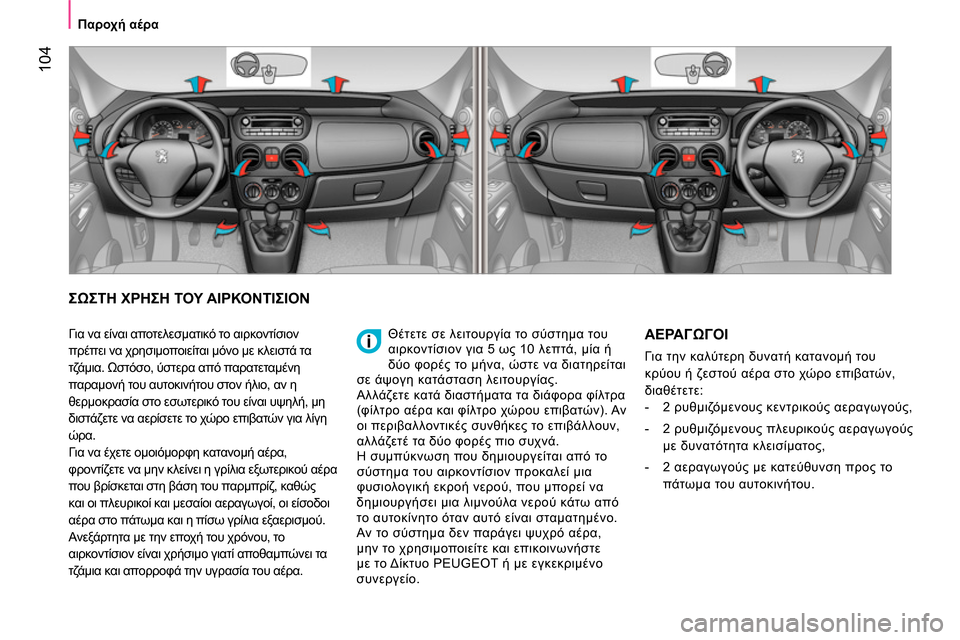 104

Παροχή αέρα

ΣΩΣΤΗ ΧΡΗΣΗ ΤΟΥ ΑΙΡΚΟΝΤΙΣΙΟΝ

Για να είναι αποτελεσματικό το αιρκοντίσιον πρέπει να χρησιμοποιείται μόνο με κλειστά τα τζάμια. Ωστόσο, ύστερα από παρατεταμένη παραμονή του αυτοκινήτου στον ήλιο, αν η θερμοκρασία στο εσωτερικό του είναι υψηλή, μη διστάζετε να αερίσετε το χώρο επιβατών για λίγη ώρα.
Για να έχετε ομοιόμορφη κατανομή αέρα, φροντίζετε να μην κλείνει η γρίλια εξωτερικού αέρα που βρίσκεται στη βάση του παρμπρίζ, καθώς και οι πλευρικοί και μεσαίοι αεραγωγοί, οι είσοδοι αέρα στο πάτωμα και η πίσω γρίλια εξαερισμού.
Ανεξάρτητα με την εποχή του χρόνου, το αιρκοντίσιον είναι χρήσιμο γιατί αποθαμπώνει τα τζάμια και απορροφά την υγρασία του αέρα.

Θέτετε σε λειτουργία το σύστημα του αιρκοντίσιον για 5 ως 10 λεπτά, μία ή δύο φορές το μήνα, ώστε να διατηρείται σε άψογη κατάσταση λειτουργίας.
Αλλάζετε κατά διαστήματα τα διάφορα φίλτρα (φίλτρο αέρα και φίλτρο χώρου επιβατών). Αν οι περιβαλλοντικές συνθήκες το επιβάλλουν, αλλάζετέ τα δύο φορές πιο συχνά.
Η συμπύκνωση που δημιουργείται από το σύστημα του αιρκοντίσιον προκαλεί μια φυσιολογική εκροή νερού, που μπορεί να δημιουργήσει μια λιμνούλα νερού κάτω από το αυτοκίνητο όταν αυτό είναι σταματημένο.
Αν το σύστημα δεν παράγει ψυχρό αέρα, μην το χρησιμοποιείτε και επικοινωνήστε με το Δίκτυο PEUGEOT ή με εγκεκριμένο συνεργείο.

ΑΕΡΑΓΩΓΟΙ

Για την καλύτερη δυνατή κατανομή του κρύου ή ζεστού αέρα στο χώρο επιβατών, διαθέτετε:
- 2 ρυθμιζόμενους κεντρικούς αεραγωγούς,
- 2 ρυθμιζόμενους πλευρικούς αεραγωγούς με δυνατότητα κλεισίματος,
- 2 αεραγωγούς με κατεύθυνση προς το πάτωμα του αυτοκινήτου.

carmanualsonline.info