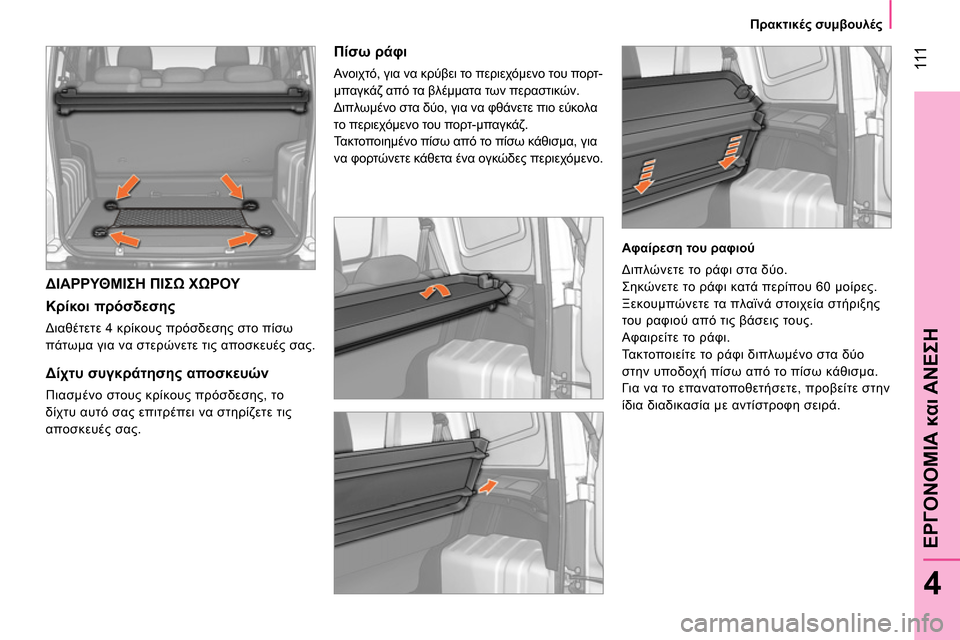 Πρακτικές συμβουλές

111

ΔΙΑΡΡΥΘΜΙΣΗ ΠΙΣΩ ΧΩΡΟΥ

Κρίκοι πρόσδεσης

Διαθέτετε 4 κρίκους πρόσδεσης στο πίσω πάτωμα για να στερώνετε τις αποσκευές σας.

Δίχτυ συγκράτησης αποσκευών

Πιασμένο στους κρίκους πρόσδεσης, το δίχτυ αυτό σας επιτρέπει να στηρίζετε τις αποσκευές σας.

Πίσω ράφι

Ανοιχτό, για να κρύβει το περιεχόμενο του πορτ-μπαγκάζ από τα βλέμματα των περαστικών.
Διπλωμένο στα δύο, για να φθάνετε πιο εύκολα το περιεχόμενο του πορτ-μπαγκάζ.
Τακτοποιημένο πίσω από το πίσω κάθισμα, για να φορτώνετε κάθετα ένα ογκώδες περιεχόμενο.

Αφαίρεση του ραφιού

Διπλώνετε το ράφι στα δύο.
Σηκώνετε το ράφι κατά περίπου 60 μοίρες.
Ξεκουμπώνετε τα πλαϊνά στοιχεία στήριξης του ραφιού από τις βάσεις τους.
Αφαιρείτε το ράφι.
Τακτοποιείτε το ράφι διπλωμένο στα δύο στην υποδοχή πίσω από το πίσω κάθισμα.
Για να το επανατοποθετήσετε, προβείτε στην ίδια διαδικασία με αντίστροφη σειρά.

ΕΡΓΟΝΟΜΙΑ και ΑΝΕΣΗ

4

carmanualsonline.info