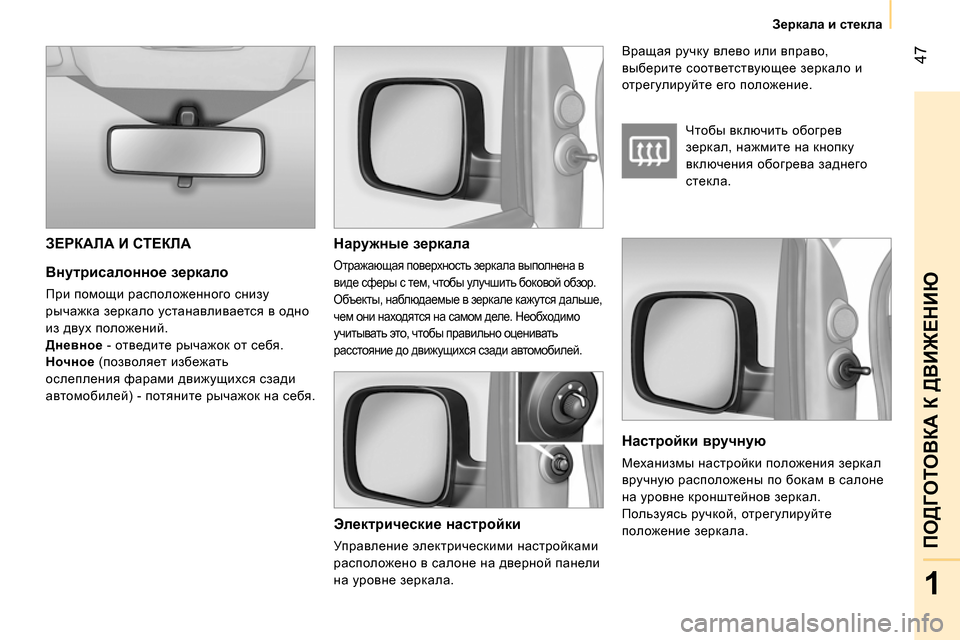 Зеркала и стекла

47

ЗЕРКАЛА И СТЕКЛА

Внутрисалонное зеркало

При помощи расположенного снизу рычажка зеркало устанавливается в одно из двух положений.
Дневное - отведите рычажок от себя.
Ночное (позволяет избежать ослепления фарами движущихся сзади автомобилей) - потяните рычажок на себя.

Наружные зеркала

Отражающая поверхность зеркала выполнена в виде сферы с тем, чтобы улучшить боковой обзор. Объекты, наблюдаемые в зеркале кажутся дальше, чем они находятся на самом деле. Необходимо учитывать это, чтобы правильно оценивать расстояние до движущихся сзади автомобилей.

Электрические настройки

Управление электрическими настройками расположено в салоне на дверной панели на уровне зеркала.

Вращая ручку влево или вправо, выберите соответствующее зеркало и отрегулируйте его положение.

Чтобы включить обогрев зеркал, нажмите на кнопку включения обогрева заднего стекла.

Настройки вручную

Механизмы настройки положения зеркал вручную расположены по бокам в салоне на уровне кронштейнов зеркал.
Пользуясь ручкой, отрегулируйте положение зеркала.

ПОДГОТОВКА К ДВИЖЕНИЮ

1

carmanualsonline.info