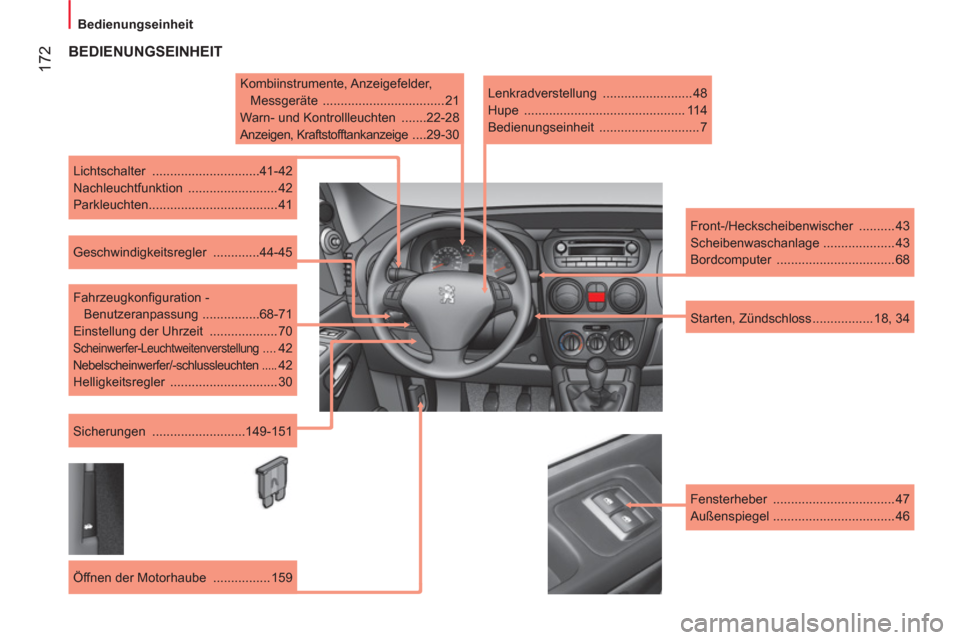 Bedienungseinheit

172

BEDIENUNGSEINHEIT

Kombiinstrumente, Anzeigefelder, Messgeräte ..................................21
Warn- und Kontrollleuchten .......22-28
Anzeigen, Kraftstofftankanzeige ....29-30

Lenkradverstellung .........................48
Hupe ............................................. 114
Bedienungseinheit ............................7

Lichtschalter ..............................41-42
Nachleuchtfunktion .........................42
Parkleuchten....................................41

Geschwindigkeitsregler .............44-45

Fahrzeugkonfiguration - Benutzeranpassung ................68-71
Einstellung der Uhrzeit ...................70
Scheinwerfer-Leuchtweitenverstellung .... 42
Nebelscheinwerfer/-schlussleuchten ..... 42
Helligkeitsregler ..............................30

Sicherungen ..........................149-151

Öffnen der Motorhaube ................159

Front-/Heckscheibenwischer ..........43
Scheibenwaschanlage ....................43
Bordcomputer .................................68

Starten, Zündschloss.................18, 34

Fensterheber ..................................47
Außenspiegel ..................................46

carmanualsonline.info