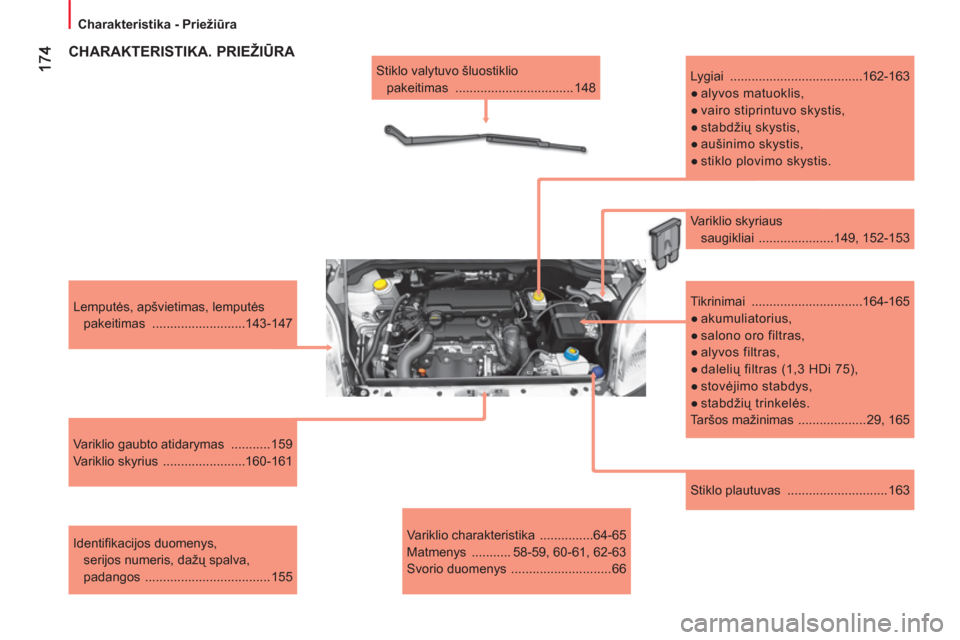 Charakteristika - Priežiūra

174

CHARAKTERISTIKA. PRIEŽIŪRA

Stiklo valytuvo šluostiklio pakeitimas .................................148

Lygiai .....................................162-163
● alyvos matuoklis,
● vairo stiprintuvo skystis,
● stabdžių skystis,
● aušinimo skystis,
● stiklo plovimo skystis.

Variklio skyriaus saugikliai .....................149, 152-153

Lemputės, apšvietimas, lemputės pakeitimas ..........................143-147

Tikrinimai ...............................164-165
● akumuliatorius,
● salono oro filtras,
● alyvos filtras,
● dalelių filtras (1,3 HDi 75),
● stovėjimo stabdys,
● stabdžių trinkelės.
Taršos mažinimas ...................29, 165

Variklio gaubto atidarymas ...........159
Variklio skyrius .......................160-161

Stiklo plautuvas ............................163

Identifikacijos duomenys, serijos numeris, dažų spalva, padangos ...................................155

Variklio charakteristika ...............64-65
Matmenys ........... 58-59, 60-61, 62-63
Svorio duomenys ............................66

carmanualsonline.info