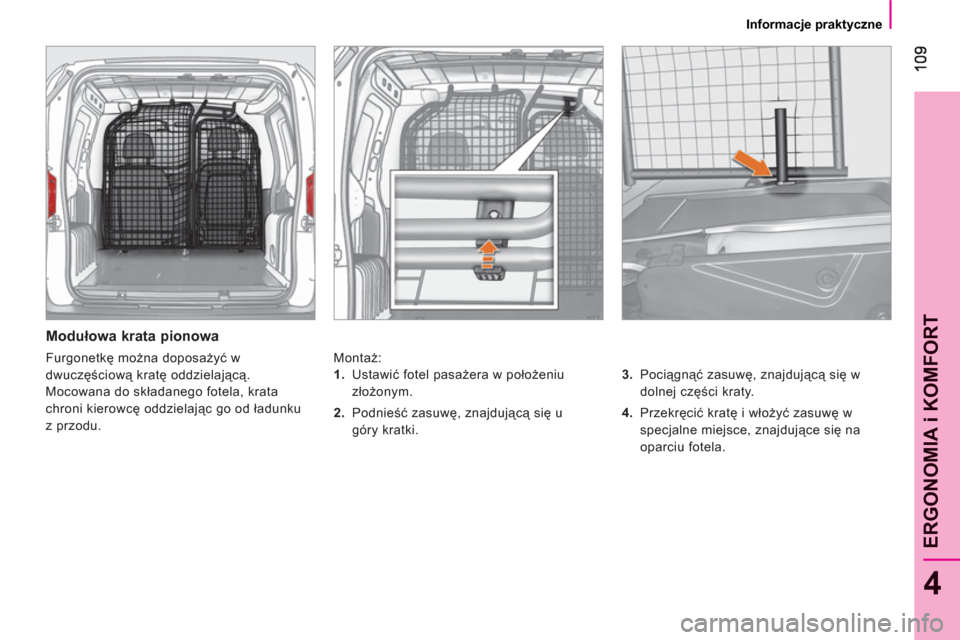 Informacje praktyczne

109

Modułowa krata pionowa

Furgonetkę można doposażyć w dwuczęściową kratę oddzielającą. Mocowana do składanego fotela, krata chroni kierowcę oddzielając go od ładunku z przodu.

Montaż:
1. Ustawić fotel pasażera w położeniu złożonym.

2. Podnieść zasuwę, znajdującą się u góry kratki.

3. Pociągnąć zasuwę, znajdującą się w dolnej części kraty.

4. Przekręcić kratę i włożyć zasuwę w specjalne miejsce, znajdujące się na oparciu fotela.

ERGONOMIA i KOMFORT

4

carmanualsonline.info