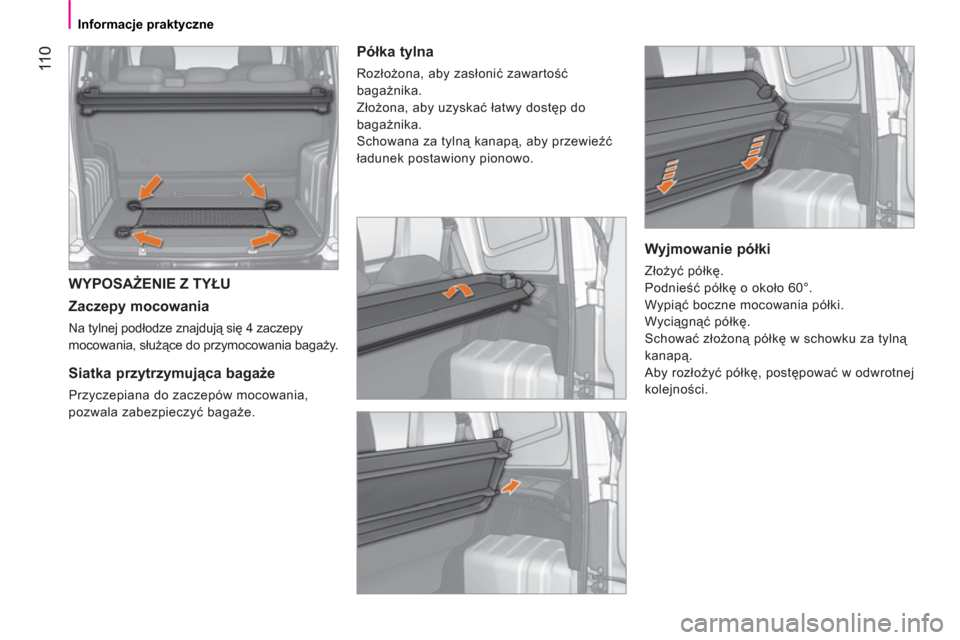 Informacje praktyczne

110

WYPOSAŻENIE Z TYŁU

Zaczepy mocowania

Na tylnej podłodze znajdują się 4 zaczepy mocowania, służące do przymocowania bagaży.

Siatka przytrzymująca bagaże

Przyczepiana do zaczepów mocowania, pozwala zabezpieczyć bagaże.

Półka tylna

Rozłożona, aby zasłonić zawartość bagażnika.
Złożona, aby uzyskać łatwy dostęp do bagażnika.
Schowana za tylną kanapą, aby przewieźć ładunek postawiony pionowo.

Wyjmowanie półki

Złożyć półkę.
Podnieść półkę o około 60°.
Wypiąć boczne mocowania półki.
Wyciągnąć półkę.
Schować złożoną półkę w schowku za tylną kanapą.
Aby rozłożyć półkę, postępować w odwrotnej kolejności.

carmanualsonline.info