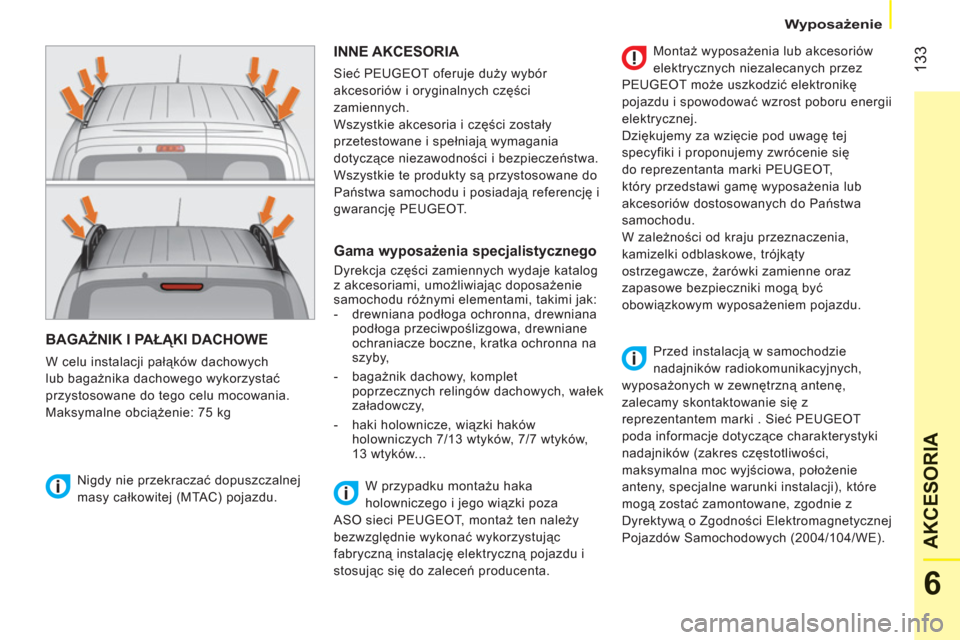 Wyposażenie

133

BAGAŻNIK I PAŁĄKI DACHOWE

W celu instalacji pałąków dachowych lub bagażnika dachowego wykorzystać przystosowane do tego celu mocowania. Maksymalne obciążenie: 75 kg

Nigdy nie przekraczać dopuszczalnej masy całkowitej (MTAC) pojazdu.

INNE AKCESORIA

Sieć PEUGEOT oferuje duży wybór akcesoriów i oryginalnych części zamiennych.
Wszystkie akcesoria i części zostały przetestowane i spełniają wymagania dotyczące niezawodności i bezpieczeństwa.
Wszystkie te produkty są przystosowane do Państwa samochodu i posiadają referencję i gwarancję PEUGEOT.

Gama wyposażenia specjalistycznego

Dyrekcja części zamiennych wydaje katalog z akcesoriami, umożliwiając doposażenie samochodu różnymi elementami, takimi jak:
- drewniana podłoga ochronna, drewniana podłoga przeciwpoślizgowa, drewniane ochraniacze boczne, kratka ochronna na szyby,
- bagażnik dachowy, komplet poprzecznych relingów dachowych, wałek załadowczy,
- haki holownicze, wiązki haków holowniczych 7/13 wtyków, 7/7 wtyków, 13 wtyków...

W przypadku montażu haka holowniczego i jego wiązki poza ASO sieci PEUGEOT, montaż ten należy bezwzględnie wykonać wykorzystując fabryczną instalację elektryczną pojazdu i stosując się do zaleceń producenta.

Montaż wyposażenia lub akcesoriów elektrycznych niezalecanych przez PEUGEOT może uszkodzić elektronikę pojazdu i spowodować wzrost poboru energii elektrycznej.
Dziękujemy za wzięcie pod uwagę tej specyfiki i proponujemy zwrócenie się do reprezentanta marki PEUGEOT, który przedstawi gamę wyposażenia lub akcesoriów dostosowanych do Państwa samochodu.
W zależności od kraju przeznaczenia, kamizelki odblaskowe, trójkąty ostrzegawcze, żarówki zamienne oraz zapasowe bezpieczniki mogą być obowiązkowym wyposażeniem pojazdu.

Przed instalacją w samochodzie nadajników radiokomunikacyjnych, wyposażonych w zewnętrzną antenę, zalecamy skontaktowanie się z reprezentantem marki . Sieć PEUGEOT poda informacje dotyczące charakterystyki nadajników (zakres częstotliwości, maksymalna moc wyjściowa, położenie anteny, specjalne warunki instalacji), które mogą zostać zamontowane, zgodnie z Dyrektywą o Zgodności Elektromagnetycznej Pojazdów Samochodowych (2004/104/WE).

AKCESORIA

6

carmanualsonline.info