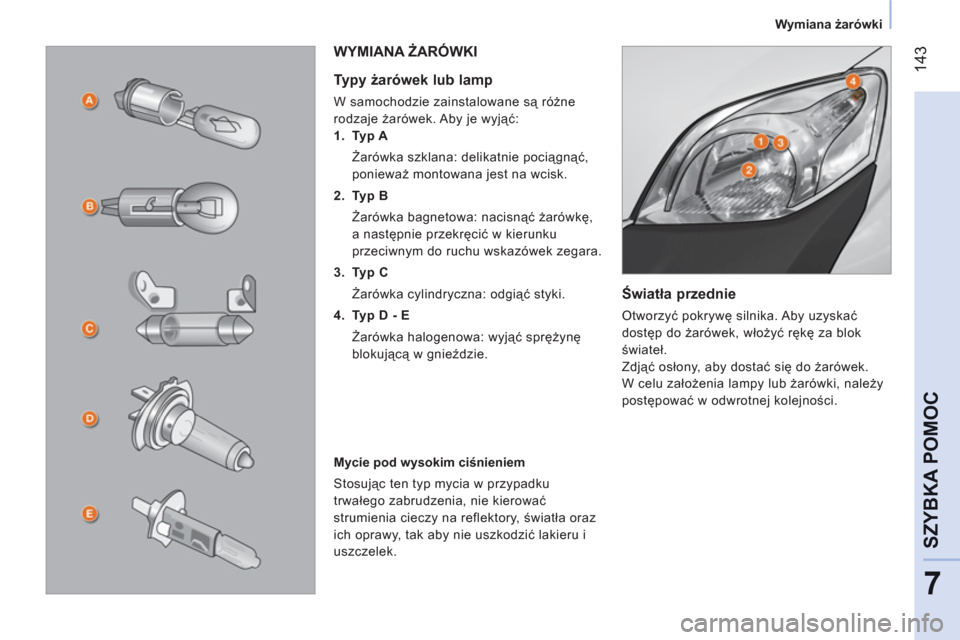 Wymiana żarówki

143

A

B

C

D

E

WYMIANA ŻARÓWKI

Typy żarówek lub lamp

W samochodzie zainstalowane są różne rodzaje żarówek. Aby je wyjąć:

1. Typ A

Żarówka szklana: delikatnie pociągnąć, ponieważ montowana jest na wcisk.

2. Typ B

Żarówka bagnetowa: nacisnąć żarówkę, a następnie przekręcić w kierunku przeciwnym do ruchu wskazówek zegara.

3. Typ C

Żarówka cylindryczna: odgiąć styki.

4. Typ D - E

Żarówka halogenowa: wyjąć sprężynę blokującą w gnieździe.

Mycie pod wysokim ciśnieniem

Stosując ten typ mycia w przypadku trwałego zabrudzenia, nie kierować strumienia cieczy na reflektory, światła oraz ich oprawy, tak aby nie uszkodzić lakieru i uszczelek.

4

1

3

2

Światła przednie

Otworzyć pokrywę silnika. Aby uzyskać dostęp do żarówek, włożyć rękę za blok świateł.
Zdjąć osłony, aby dostać się do żarówek.
W celu założenia lampy lub żarówki, należy postępować w odwrotnej kolejności.

SZYBKA POMOC

7

carmanualsonline.info