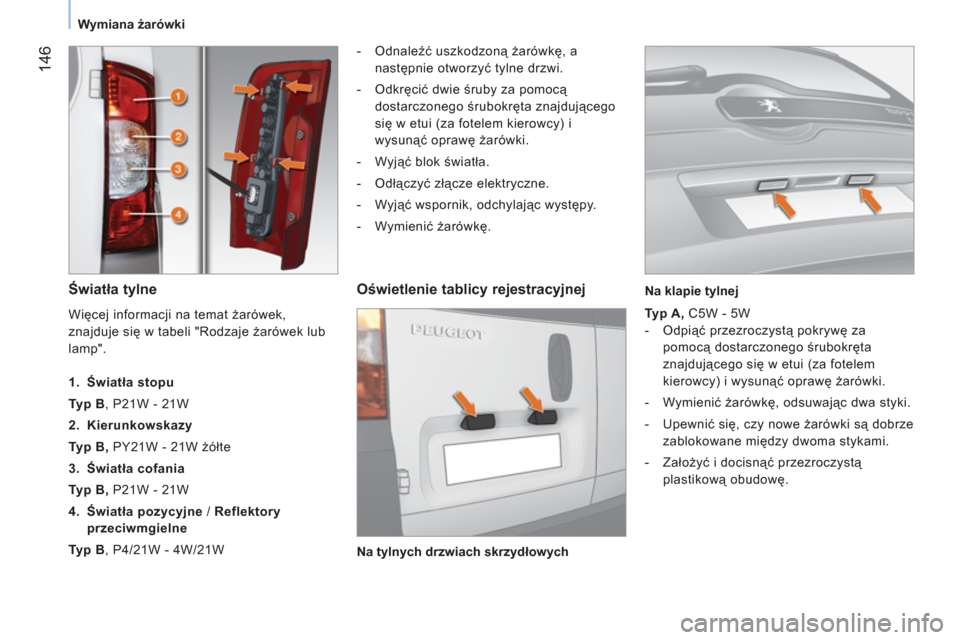 Wymiana żarówki

146

1
2
3
4

Światła tylne

Więcej informacji na temat żarówek, znajduje się w tabeli "Rodzaje żarówek lub lamp".

1. Światła stopu
Typ B, P21W - 21W

2. Kierunkowskazy
Typ B, PY21W - 21W żółte

3. Światła cofania
Typ B, P21W - 21W

4. Światła pozycyjne / Reflektory przeciwmgielne
Typ B, P4/21W - 4W/21W

- Odnaleźć uszkodzoną żarówkę, a następnie otworzyć tylne drzwi.
- Odkręcić dwie śruby za pomocą dostarczonego śrubokręta znajdującego się w etui (za fotelem kierowcy) i wysunąć oprawę żarówki.
- Wyjąć blok światła.
- Odłączyć złącze elektryczne.
- Wyjąć wspornik, odchylając występy.
- Wymienić żarówkę.

Oświetlenie tablicy rejestracyjnej

PEUGEOT

Na tylnych drzwiach skrzydłowych

Na klapie tylnej

Typ A, C5W - 5W
- Odpiąć przezroczystą pokrywę za pomocą dostarczonego śrubokręta znajdującego się w etui (za fotelem kierowcy) i wysunąć oprawę żarówki.
- Wymienić żarówkę, odsuwając dwa styki.
- Upewnić się, czy nowe żarówki są dobrze zablokowane między dwoma stykami.
- Założyć i docisnąć przezroczystą plastikową obudowę.

carmanualsonline.info