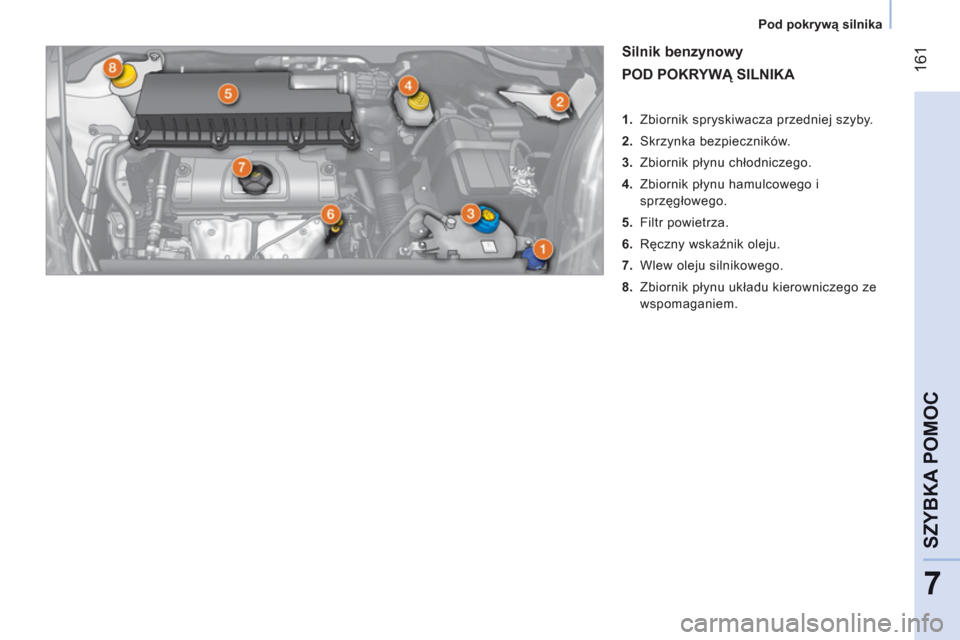 Pod pokrywą silnika

161

8

5

4

2

7

6

3

1

Silnik benzynowy

POD POKRYWĄ SILNIKA

1. Zbiornik spryskiwacza przedniej szyby.

2. Skrzynka bezpieczników.

3. Zbiornik płynu chłodniczego.

4. Zbiornik płynu hamulcowego i sprzęgłowego.

5. Filtr powietrza.

6. Ręczny wskaźnik oleju.

7. Wlew oleju silnikowego.

8. Zbiornik płynu układu kierowniczego ze wspomaganiem.

SZYBKA POMOC

7

carmanualsonline.info