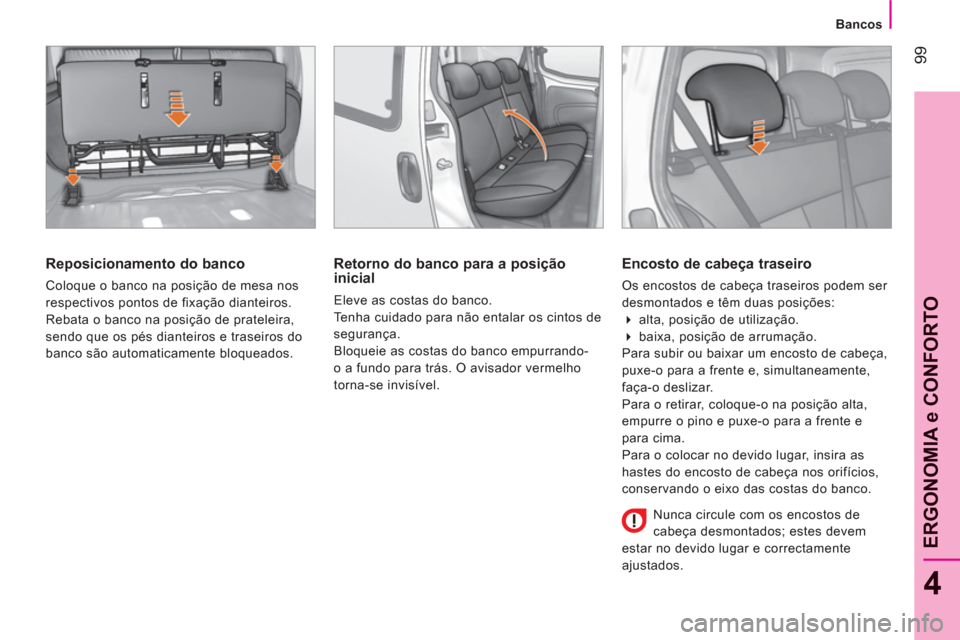 Bancos

99

Reposicionamento do banco

Coloque o banco na posição de mesa nos respectivos pontos de fixação dianteiros. Rebata o banco na posição de prateleira, sendo que os pés dianteiros e traseiros do banco são automaticamente bloqueados.

Retorno do banco para a posição inicial

Eleve as costas do banco.
Tenha cuidado para não entalar os cintos de segurança.
Bloqueie as costas do banco empurrando-o a fundo para trás. O avisador vermelho torna-se invisível.

Encosto de cabeça traseiro

Os encostos de cabeça traseiros podem ser desmontados e têm duas posições:
alta, posição de utilização.
baixa, posição de arrumação.
Para subir ou baixar um encosto de cabeça, puxe-o para a frente e, simultaneamente, faça-o deslizar.
Para o retirar, coloque-o na posição alta, empurre o pino e puxe-o para a frente e para cima.
Para o colocar no devido lugar, insira as hastes do encosto de cabeça nos orifícios, conservando o eixo das costas do banco.

Nunca circule com os encostos de cabeça desmontados; estes devem estar no devido lugar e correctamente ajustados.

ERGONOMIA e CONFORTO

4

carmanualsonline.info