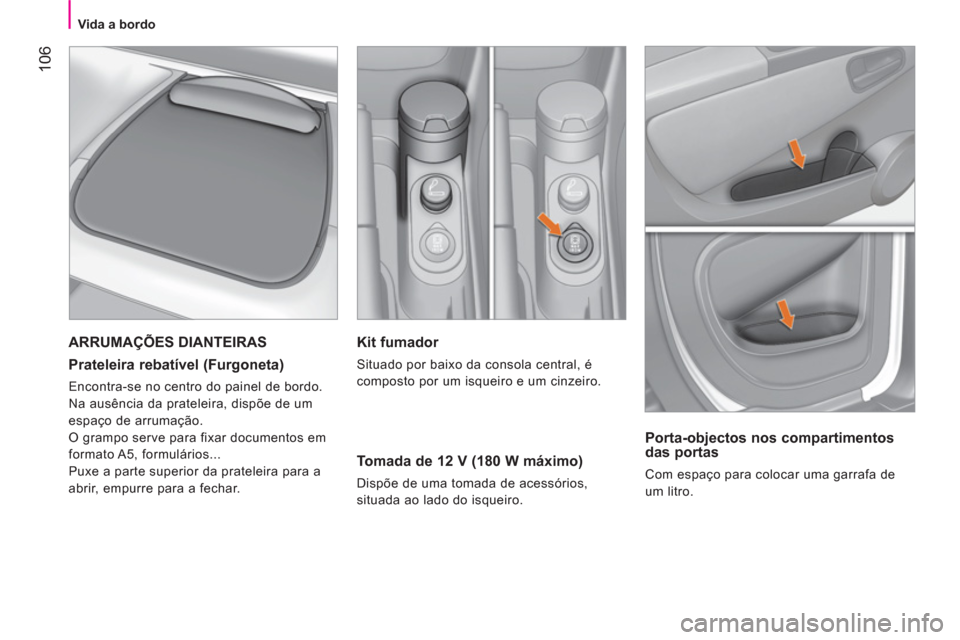 Vida a bordo

106

ARRUMAÇÕES DIANTEIRAS

Prateleira rebatível (Furgoneta)

Encontra-se no centro do painel de bordo.
Na ausência da prateleira, dispõe de um espaço de arrumação.
O grampo serve para fixar documentos em formato A5, formulários...
Puxe a parte superior da prateleira para a abrir, empurre para a fechar.

Kit fumador

Situado por baixo da consola central, é composto por um isqueiro e um cinzeiro.

Tomada de 12 V (180 W máximo)

Dispõe de uma tomada de acessórios, situada ao lado do isqueiro.

Porta-objectos nos compartimentos das portas

Com espaço para colocar uma garrafa de um litro.

carmanualsonline.info