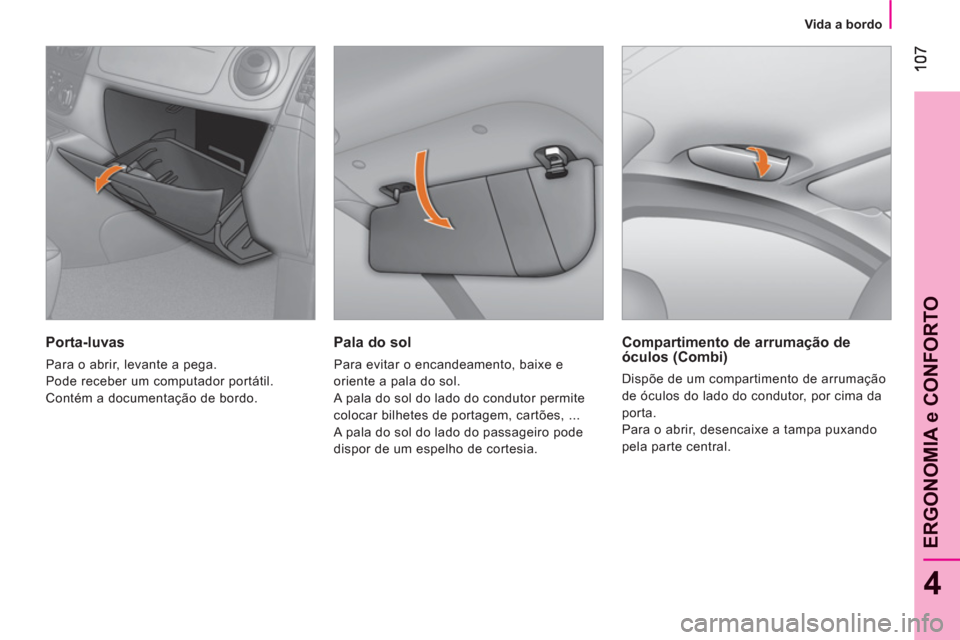 Vida a bordo

107

Porta-luvas

Para o abrir, levante a pega.
Pode receber um computador portátil.
Contém a documentação de bordo.

Pala do sol

Para evitar o encandeamento, baixe e oriente a pala do sol.
A pala do sol do lado do condutor permite colocar bilhetes de portagem, cartões, ...
A pala do sol do lado do passageiro pode dispor de um espelho de cortesia.

Compartimento de arrumação de óculos (Combi)

Dispõe de um compartimento de arrumação de óculos do lado do condutor, por cima da porta.
Para o abrir, desencaixe a tampa puxando pela parte central.

ERGONOMIA e CONFORTO

4

carmanualsonline.info