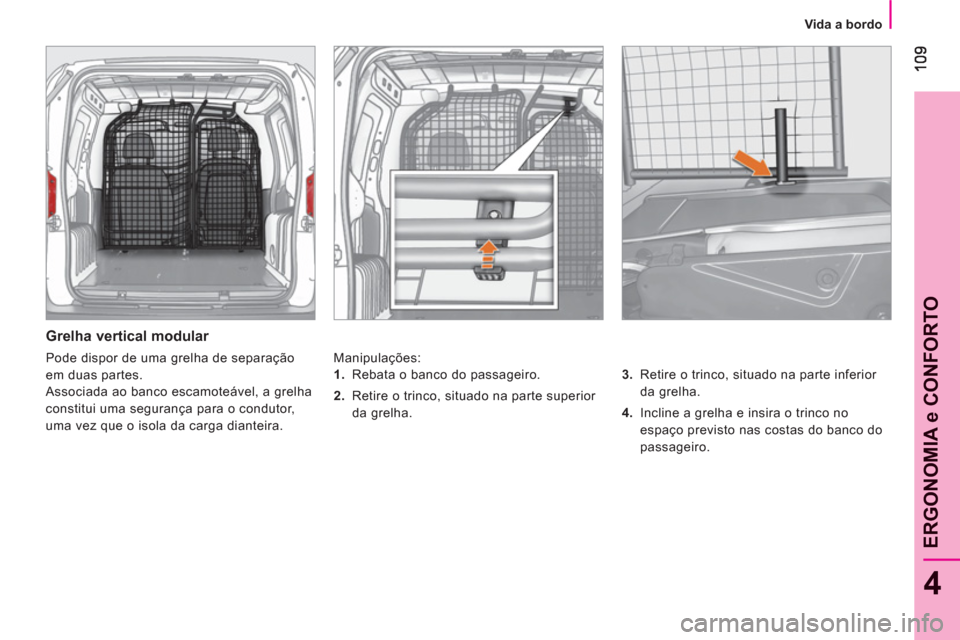 Vida a bordo

109

Grelha vertical modular

Pode dispor de uma grelha de separação em duas partes.
Associada ao banco escamoteável, a grelha constitui uma segurança para o condutor, uma vez que o isola da carga dianteira.

Manipulações:
1. Rebata o banco do passageiro.
2. Retire o trinco, situado na parte superior da grelha.

3. Retire o trinco, situado na parte inferior da grelha.
4. Incline a grelha e insira o trinco no espaço previsto nas costas do banco do passageiro.

ERGONOMIA e CONFORTO

4

carmanualsonline.info