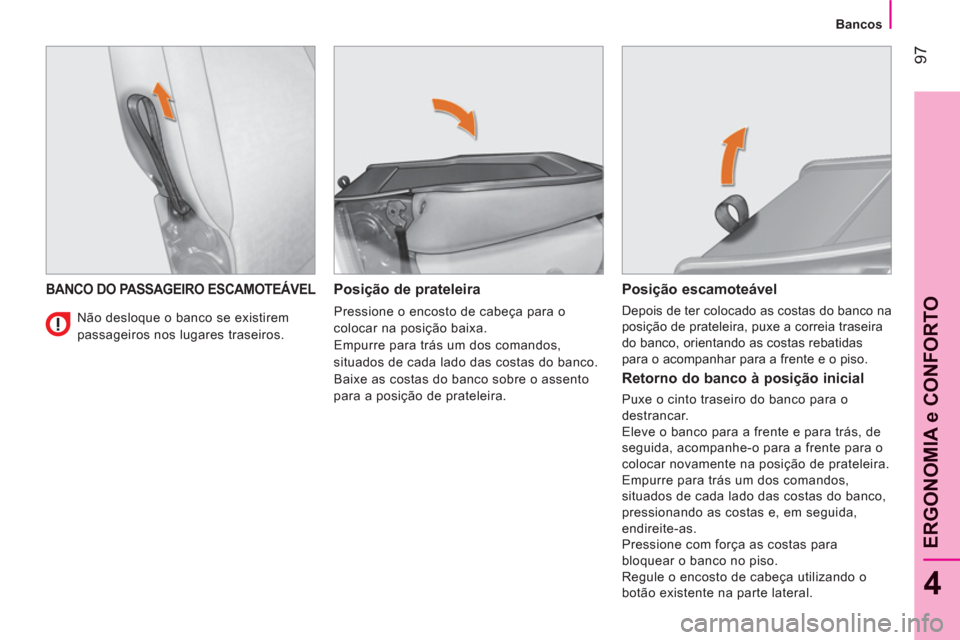 Bancos

97

BANCO DO PASSAGEIRO ESCAMOTEÁVEL

Não desloque o banco se existirem passageiros nos lugares traseiros.

Posição de prateleira

Pressione o encosto de cabeça para o colocar na posição baixa.
Empurre para trás um dos comandos, situados de cada lado das costas do banco.
Baixe as costas do banco sobre o assento para a posição de prateleira.

Posição escamoteável

Depois de ter colocado as costas do banco na posição de prateleira, puxe a correia traseira do banco, orientando as costas rebatidas para o acompanhar para a frente e o piso.

Retorno do banco à posição inicial

Puxe o cinto traseiro do banco para o destrancar.
Eleve o banco para a frente e para trás, de seguida, acompanhe-o para a frente para o colocar novamente na posição de prateleira.
Empurre para trás um dos comandos, situados de cada lado das costas do banco, pressionando as costas e, em seguida, endireite-as.
Pressione com força as costas para bloquear o banco no piso.
Regule o encosto de cabeça utilizando o botão existente na parte lateral.

ERGONOMIA e CONFORTO

4

carmanualsonline.info