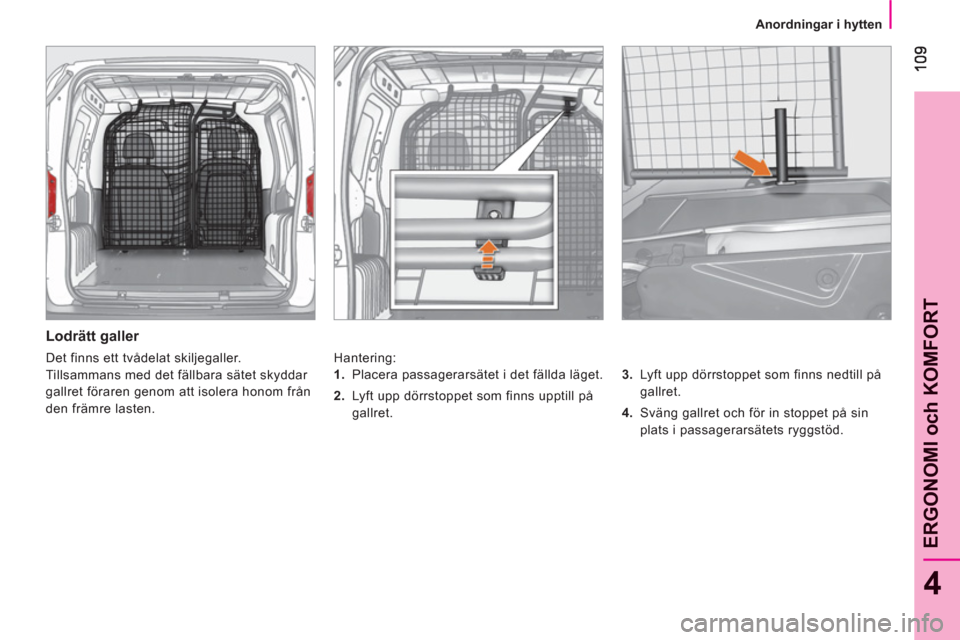 Anordningar i hytten

109

Lodrätt galler

Det finns ett tvådelat skiljegaller.
Tillsammans med det fällbara sätet skyddar gallret föraren genom att isolera honom från den främre lasten.

Hantering:
1. Placera passagerarsätet i det fällda läget.
2. Lyft upp dörrstoppet som finns upptill på gallret.

3. Lyft upp dörrstoppet som finns nedtill på gallret.
4. Sväng gallret och för in stoppet på sin plats i passagerarsätets ryggstöd.

ERGONOMI och KOMFORT

4

carmanualsonline.info