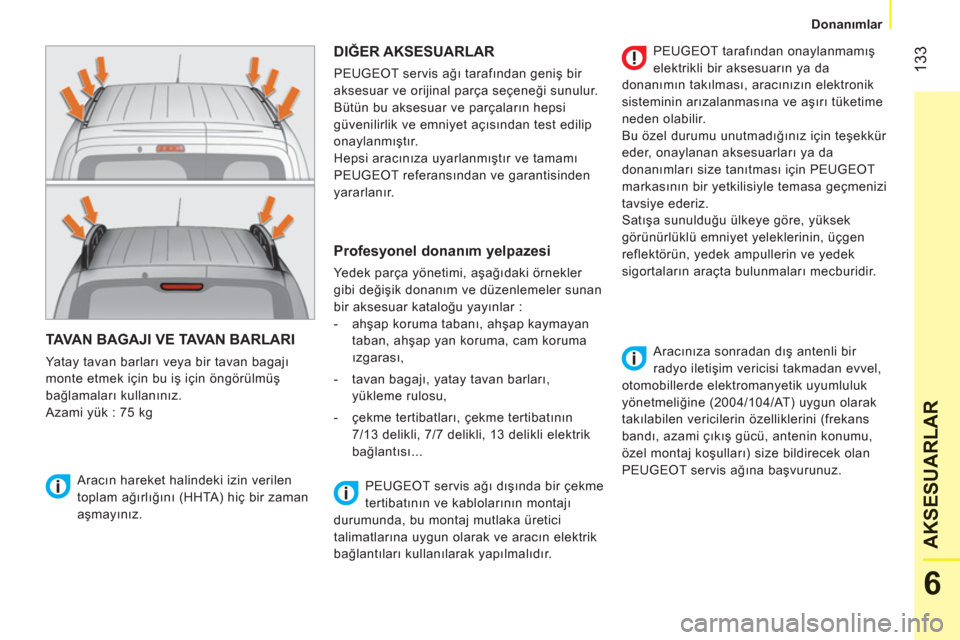 Donanımlar

133

TAVAN BAGAJI VE TAVAN BARLARI

Yatay tavan barları veya bir tavan bagajı monte etmek için bu iş için öngörülmüş bağlamaları kullanınız.
Azami yük : 75 kg

Aracın hareket halindeki izin verilen toplam ağırlığını (HHTA) hiç bir zaman aşmayınız.

DIĞER AKSESUARLAR

PEUGEOT servis ağı tarafından geniş bir aksesuar ve orijinal parça seçeneği sunulur.
Bütün bu aksesuar ve parçaların hepsi güvenilirlik ve emniyet açısından test edilip onaylanmıştır.
Hepsi aracınıza uyarlanmıştır ve tamamı PEUGEOT referansından ve garantisinden yararlanır.

Profesyonel donanım yelpazesi

Yedek parça yönetimi, aşağıdaki örnekler gibi değişik donanım ve düzenlemeler sunan bir aksesuar kataloğu yayınlar :
- ahşap koruma tabanı, ahşap kaymayan taban, ahşap yan koruma, cam koruma ızgarası,
- tavan bagajı, yatay tavan barları, yükleme rulosu,
- çekme tertibatları, çekme tertibatının 7/13 delikli, 7/7 delikli, 13 delikli elektrik bağlantısı...

PEUGEOT servis ağı dışında bir çekme tertibatının ve kablolarının montajı durumunda, bu montaj mutlaka üretici talimatlarına uygun olarak ve aracın elektrik bağlantıları kullanılarak yapılmalıdır.

PEUGEOT tarafından onaylanmamış elektrikli bir aksesuarın ya da donanımın takılması, aracınızın elektronik sisteminin arızalanmasına ve aşırı tüketime neden olabilir.
Bu özel durumu unutmadığınız için teşekkür eder, onaylanan aksesuarları ya da donanımları size tanıtması için PEUGEOT markasının bir yetkilisiyle temasa geçmenizi tavsiye ederiz.
Satışa sunulduğu ülkeye göre, yüksek görünürlüklü emniyet yeleklerinin, üçgen reflektörün, yedek ampullerin ve yedek sigortaların araçta bulunmaları mecburidir.

Aracınıza sonradan dış antenli bir radyo iletişim vericisi takmadan evvel, otomobillerde elektromanyetik uyumluluk yönetmeliğine (2004/104/AT) uygun olarak takılabilen vericilerin özelliklerini (frekans bandı, azami çıkış gücü, antenin konumu, özel montaj koşulları) size bildirecek olan PEUGEOT servis ağına başvurunuz.

AKSESUARLAR

6

carmanualsonline.info