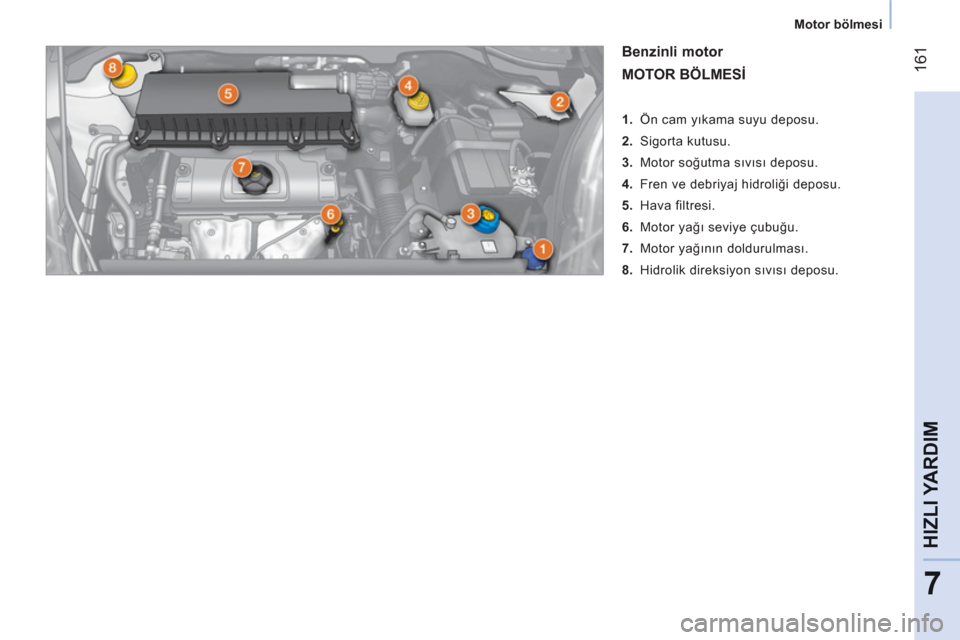 Motor bölmesi

161

8
5
4
2
7
6
3
1

Benzinli motor

MOTOR BÖLMESİ

1. Ön cam yıkama suyu deposu.
2. Sigorta kutusu.
3. Motor soğutma sıvısı deposu.
4. Fren ve debriyaj hidroliği deposu.
5. Hava filtresi.
6. Motor yağı seviye çubuğu.
7. Motor yağının doldurulması.
8. Hidrolik direksiyon sıvısı deposu.

HIZLI YARDIM

7

carmanualsonline.info