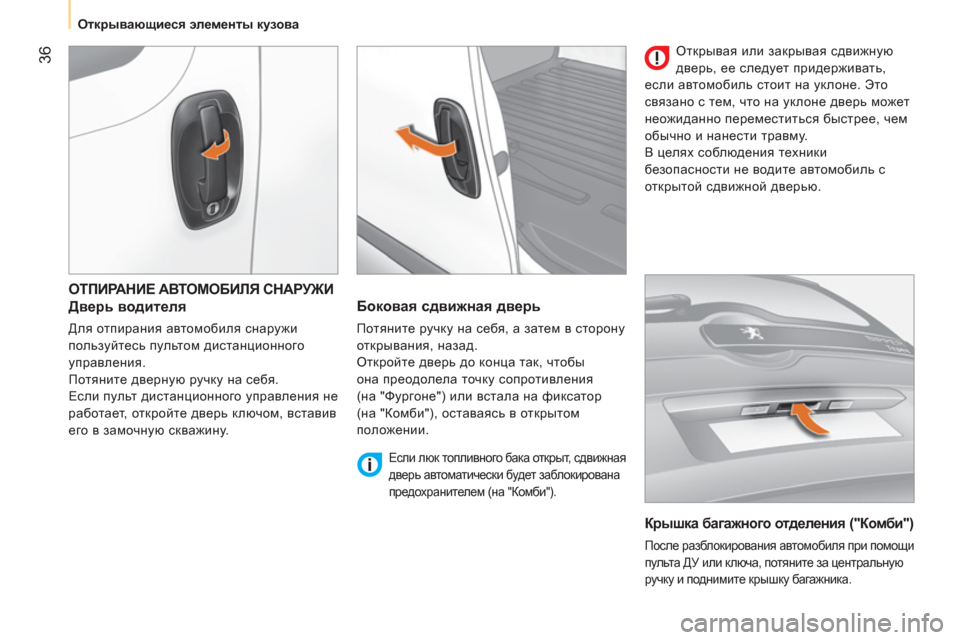 Открывающиеся элементы кузова

36

ОТПИРАНИЕ АВТОМОБИЛЯ СНАРУЖИ
Дверь водителя

Для отпирания автомобиля снаружи пользуйтесь пультом дистанционного управления.
Потяните дверную ручку на себя.
Если пульт дистанционного управления не работает, откройте дверь ключом, вставив его в замочную скважину.

Боковая сдвижная дверь

Потяните ручку на себя, а затем в сторону открывания, назад.
Откройте дверь до конца так, чтобы она преодолела точку сопротивления (на "Фургоне") или встала на фиксатор (на "Комби"), оставаясь в открытом положении.

Если люк топливного бака открыт, сдвижная дверь автоматически будет заблокирована предохранителем (на "Комби").

Открывая или закрывая сдвижную дверь, ее следует придерживать, если автомобиль стоит на уклоне. Это связано с тем, что на уклоне дверь может неожиданно переместиться быстрее, чем обычно и нанести травму.
В целях соблюдения техники безопасности не водите автомобиль с открытой сдвижной дверью.

Крышка багажного отделения ("Комби")

После разблокирования автомобиля при помощи пульта ДУ или ключа, потяните за центральную ручку и поднимите крышку багажника.

carmanualsonline.info