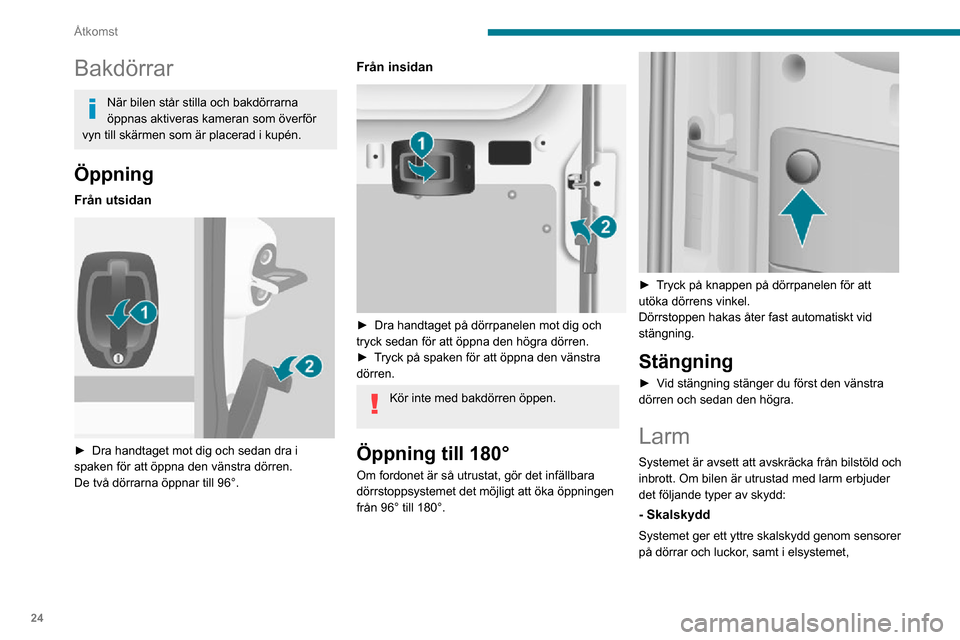 Åtkomst

Bakdörrar

När bilen står stilla och bakdörrarna öppnas aktiveras kameran som överför vyn till skärmen som är placerad i kupén.

Öppning

Från utsidan

1

2

► Dra handtaget mot dig och sedan dra i spaken för att öppna den vänstra dörren.
De två dörrarna öppnar till 96°.

Från insidan

1

2

► Dra handtaget på dörrpanelen mot dig och tryck sedan för att öppna den högra dörren.
► Tryck på spaken för att öppna den vänstra dörren.

Kör inte med bakdörren öppen.

Öppning till 180°

Om fordonet är så utrustat, gör det infällbara dörrstoppsystemet det möjligt att öka öppningen från 96° till 180°.

► Tryck på knappen på dörrpanelen för att utöka dörrens vinkel.
Dörrstoppen hakas åter fast automatiskt vid stängning.

Stängning

► Vid stängning stänger du först den vänstra dörren och sedan den högra.

Larm

Systemet är avsett att avskräcka från bilstöld och inbrott. Om bilen är utrustad med larm erbjuder det följande typer av skydd:

- Skalskydd

Systemet ger ett yttre skalskydd genom sensorer på dörrar och luckor, samt i elsystemet,

24

carmanualsonline.info