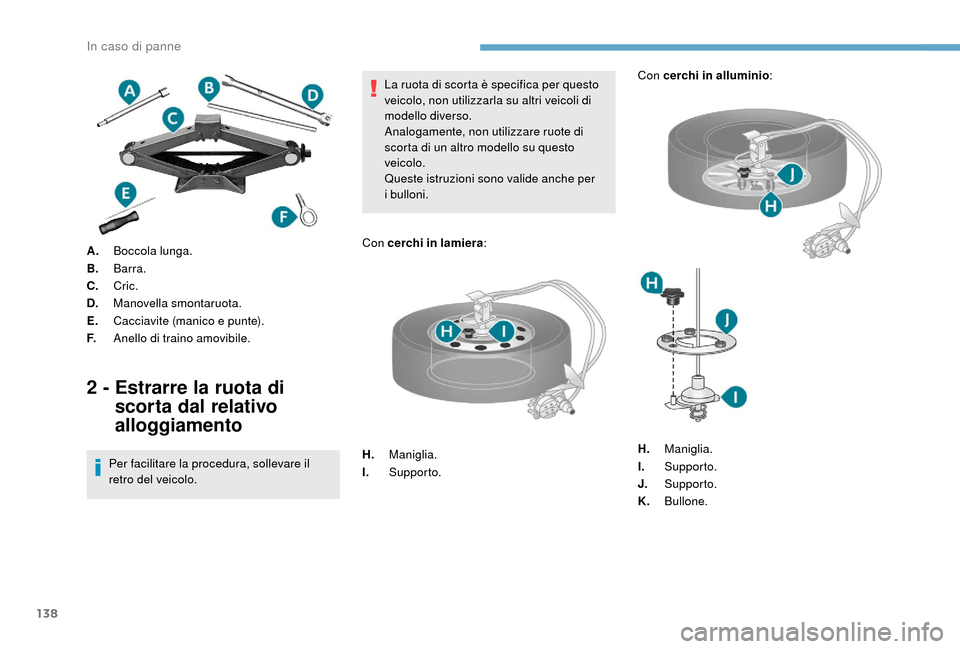 In caso di panne

A
B
C
D
E
F

A. Boccola lunga.
B. Barra.
C. Cric.
D. Manovella smontaruota.
E. Cacciavite (manico e punte).
F. Anello di traino amovibile.

2 - Estrarre la ruota di scorta dal relativo alloggiamento

Per facilitare la procedura, sollevare il retro del veicolo.

La ruota di scorta è specifica per questo veicolo, non utilizzarla su altri veicoli di modello diverso.
Analogamente, non utilizzare ruote di scorta di un altro modello su questo veicolo.
Queste istruzioni sono valide anche per i bulloni.

Con cerchi in lamiera:

H
I

H. Maniglia.
I. Supporto.

Con cerchi in alluminio:

J
H

H
J
I

H. Maniglia.
I. Supporto.
J. Supporto.
K. Bullone.

138

carmanualsonline.info