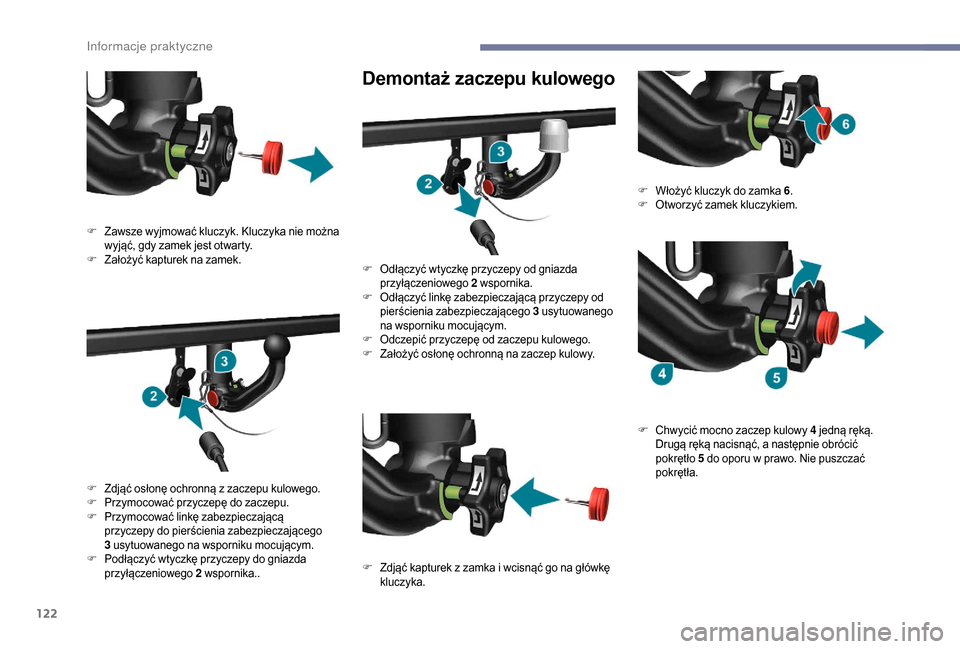 Informacje praktyczne

F Zawsze wyjmować kluczyk. Kluczyka nie można wyjąć, gdy zamek jest otwarty.
F Założyć kapturek na zamek.

3
2

F Zdjąć osłonę ochronną z zaczepu kulowego.
F Przymocować przyczepę do zaczepu.
F Przymocować linkę zabezpieczającą przyczepy do pierścienia zabezpieczającego 3 usytuowanego na wsporniku mocującym.
F Podłączyć wtyczkę przyczepy do gniazda przyłączeniowego 2 wspornika..

Demontaż zaczepu kulowego

3
2

F Odłączyć wtyczkę przyczepy od gniazda przyłączeniowego 2 wspornika.
F Odłączyć linkę zabezpieczającą przyczepy od pierścienia zabezpieczającego 3 usytuowanego na wsporniku mocującym.
F Odczepić przyczepę od zaczepu kulowego.
F Założyć osłonę ochronną na zaczep kulowy.

F Zdjąć kapturek z zamka i wcisnąć go na główkę kluczyka.

6

F Włożyć kluczyk do zamka 6.
F Otworzyć zamek kluczykiem.

4
5

F Chwycić mocno zaczep kulowy 4 jedną ręką. Drugą ręką nacisnąć, a następnie obrócić pokrętło 5 do oporu w prawo. Nie puszczać pokrętła.

122

carmanualsonline.info