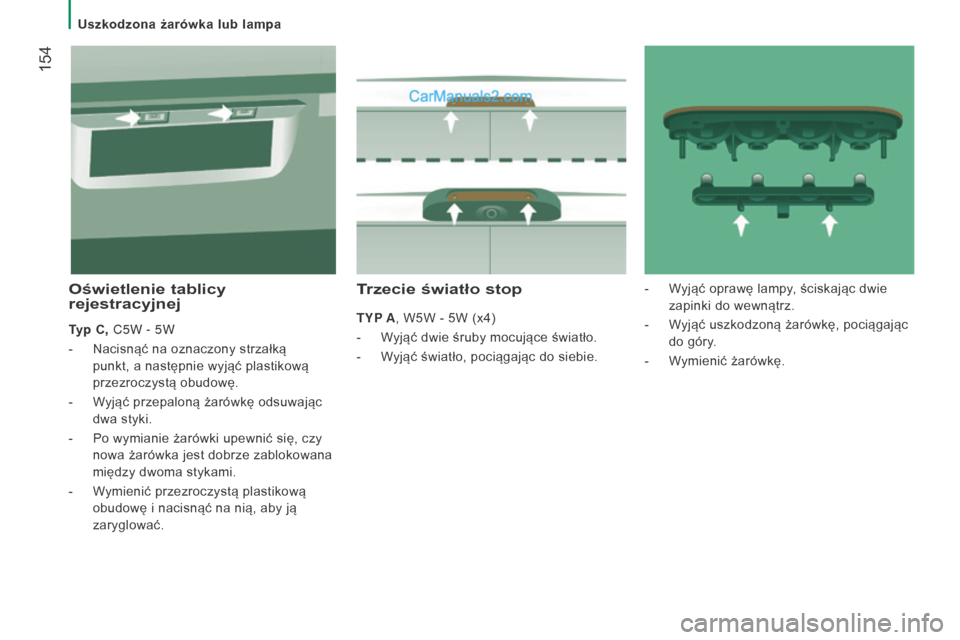 Uszkodzona żarówka lub lampa

154

CarManuals2.com

Oświetlenie tablicy rejestracyjnej

Typ C, C5W - 5W

- Nacisnąć na oznaczony strzałką punkt, a następnie wyjąć plastikową przezroczystą obudowę.

- Wyjąć przepaloną żarówkę odsuwając dwa styki.

- Po wymianie żarówki upewnić się, czy nowa żarówka jest dobrze zablokowana między dwoma stykami.

- Wymienić przezroczystą plastikową obudowę i nacisnąć na nią, aby ją zaryglować.

Trzecie światło stop

TYP A, W5W - 5W (x4)

- Wyjąć dwie śruby mocujące światło.

- Wyjąć światło, pociągając do siebie.

- Wyjąć oprawę lampy, ściskając dwie zapinki do wewnątrz.

- Wyjąć uszkodzoną żarówkę, pociągając do góry.

- Wymienić żarówkę.

carmanualsonline.info