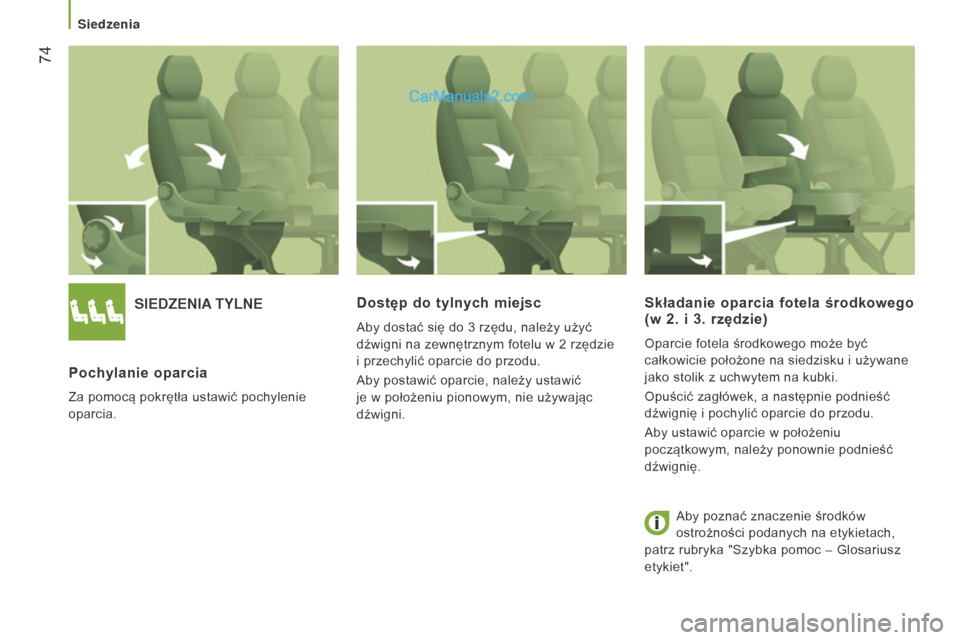 Siedzenia

74

CarManuals2.com

SIEDZENIA TYLNE

Pochylanie oparcia

Za pomocą pokrętła ustawić pochylenie oparcia.

Dostęp do tylnych miejsc

Aby dostać się do 3 rzędu, należy użyć dźwigni na zewnętrznym fotelu w 2 rzędzie i przechylić oparcie do przodu.

Aby postawić oparcie, należy ustawić je w położeniu pionowym, nie używając dźwigni.

Składanie oparcia fotela środkowego (w 2. i 3. rzędzie)

Oparcie fotela środkowego może być całkowicie położone na siedzisku i używane jako stolik z uchwytem na kubki.

Opuścić zagłówek, a następnie podnieść dźwignię i pochylić oparcie do przodu.

Aby ustawić oparcie w położeniu początkowym, należy ponownie podnieść dźwignię.

Aby poznać znaczenie środków ostrożności podanych na etykietach, patrz rubryka "Szybka pomoc – Glosariusz etykiet".

carmanualsonline.info