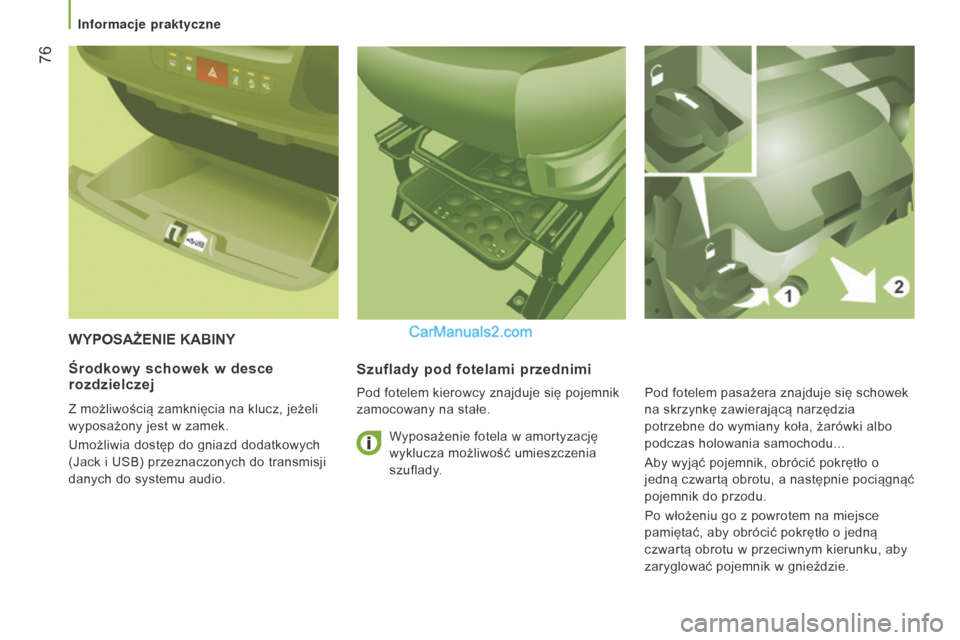 Informacje praktyczne

76

USB

1

2

CarManuals2.com

WYPOSAŻENIE KABINY

Środkowy schowek w desce rozdzielczej

Z możliwością zamknięcia na klucz, jeżeli wyposażony jest w zamek.

Umożliwia dostęp do gniazd dodatkowych (Jack i USB) przeznaczonych do transmisji danych do systemu audio.

Szuflady pod fotelami przednimi

Pod fotelem kierowcy znajduje się pojemnik zamocowany na stałe.

Wyposażenie fotela w amortyzację wyklucza możliwość umieszczenia szuflady.

Pod fotelem pasażera znajduje się schowek na skrzynkę zawierającą narzędzia potrzebne do wymiany koła, żarówki albo podczas holowania samochodu...

Aby wyjąć pojemnik, obrócić pokrętło o jedną czwartą obrotu, a następnie pociągnąć pojemnik do przodu.

Po włożeniu go z powrotem na miejsce pamiętać, aby obrócić pokrętło o jedną czwartą obrotu w przeciwnym kierunku, aby zaryglować pojemnik w gnieździe.

carmanualsonline.info