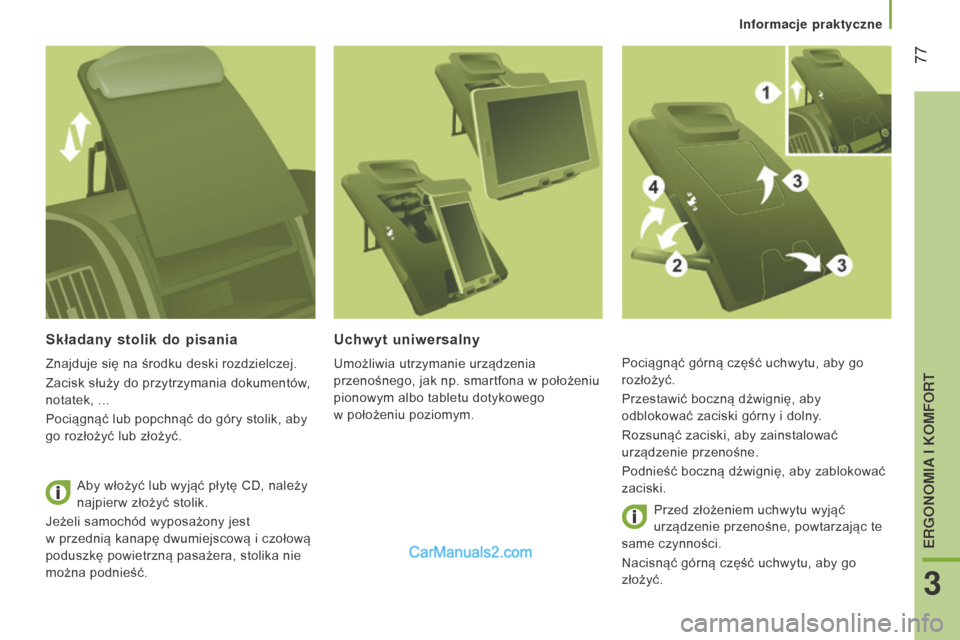 Informacje praktyczne

77

ERGONOMIA I KOMFORT

3

1

3

4

2

3

Składany stolik do pisania

Znajduje się na środku deski rozdzielczej.

Zacisk służy do przytrzymania dokumentów, notatek, ...

Pociągnąć lub popchnąć do góry stolik, aby go rozłożyć lub złożyć.

Aby włożyć lub wyjąć płytę CD, należy najpierw złożyć stolik.

Jeżeli samochód wyposażony jest w przednią kanapę dwumiejscową i czołową poduszkę powietrzną pasażera, stolika nie można podnieść.

Uchwyt uniwersalny

Umożliwia utrzymanie urządzenia przenośnego, jak np. smartfona w położeniu pionowym albo tabletu dotykowego w położeniu poziomym.

CarManuals2.com

Pociągnąć górną część uchwytu, aby go rozłożyć.

Przestawić boczną dźwignię, aby odblokować zaciski górny i dolny.

Rozsunąć zaciski, aby zainstalować urządzenie przenośne.

Podnieść boczną dźwignię, aby zablokować zaciski.

Przed złożeniem uchwytu wyjąć urządzenie przenośne, powtarzając te same czynności.

Nacisnąć górną część uchwytu, aby go złożyć.

carmanualsonline.info