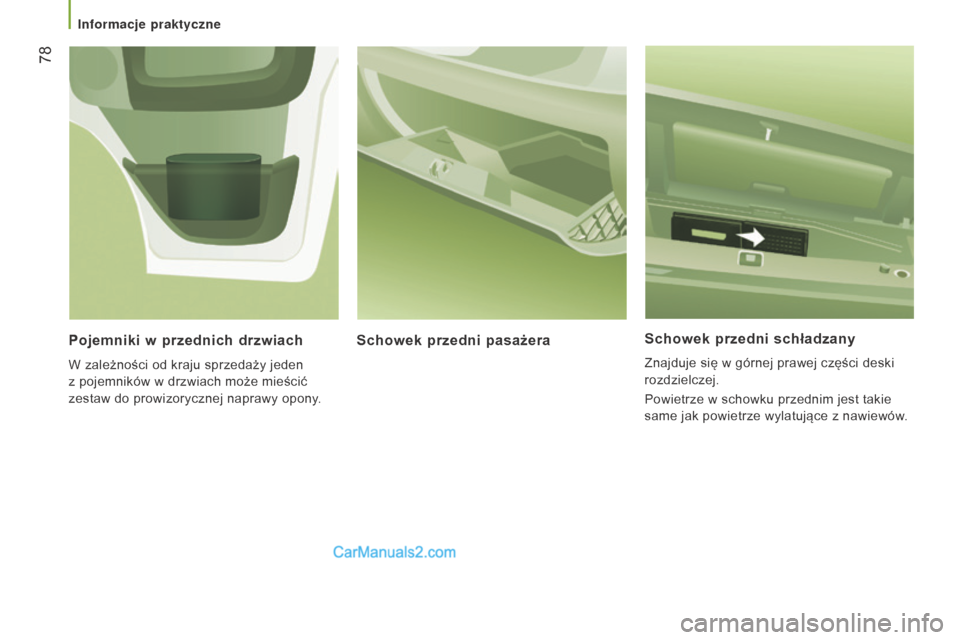 Informacje praktyczne

78

Pojemniki w przednich drzwiach

W zależności od kraju sprzedaży jeden z pojemników w drzwiach może mieścić zestaw do prowizorycznej naprawy opony.

Schowek przedni pasażera

Schowek przedni schładzany

Znajduje się w górnej prawej części deski rozdzielczej.

Powietrze w schowku przednim jest takie same jak powietrze wylatujące z nawiewów.

CarManuals2.com

carmanualsonline.info