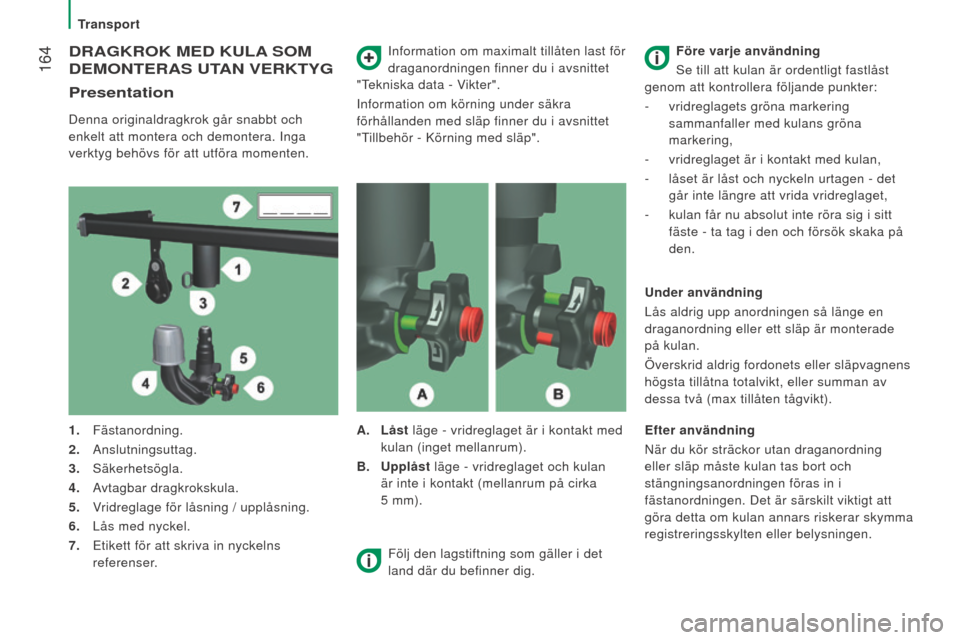 Transport

164

DRAGKROK MED KULA SOM DEMONTERAS UTAN VERKTYG

Presentation

Denna originaldragkrok går snabbt och enkelt att montera och demontera. Inga verktyg behövs för att utföra momenten.

7

2

1

3

5

4

6

1. Fästanordning.
2. Anslutningsuttag.
3. Säkerhetsögla.
4. Avtagbar dragkrokskula.
5. Vridreglage för låsning / upplåsning.
6. Lås med nyckel.
7. Etikett för att skriva in nyckelns referenser.

Information om maximalt tillåten last för draganordningen finner du i avsnittet "Tekniska data - Vikter".

Information om körning under säkra förhållanden med släp finner du i avsnittet "Tillbehör - Körning med släp".

A

B

A. Låst läge - vridreglaget är i kontakt med kulan (inget mellanrum).
B. Upplåst läge - vridreglaget och kulan är inte i kontakt (mellanrum på cirka 5 mm).

Följ den lagstiftning som gäller i det land där du befinner dig.

Före varje användning

Se till att kulan är ordentligt fastlåst genom att kontrollera följande punkter:

- vridreglagets gröna markering sammanfaller med kulans gröna markering,
- vridreglaget är i kontakt med kulan,
- låset är låst och nyckeln urtagen - det går inte längre att vrida vridreglaget,
- kulan får nu absolut inte röra sig i sitt fäste - ta tag i den och försök skaka på den.

Under användning

Lås aldrig upp anordningen så länge en draganordning eller ett släp är monterade på kulan.

Överskrid aldrig fordonets eller släpvagnens högsta tillåtna totalvikt, eller summan av dessa två (max tillåten tågvikt).

Efter användning

När du kör sträckor utan draganordning eller släp måste kulan tas bort och stängningsanordningen föras in i fästanordningen. Det är särskilt viktigt att göra detta om kulan annars riskerar skymma registreringsskylten eller belysningen.

carmanualsonline.info