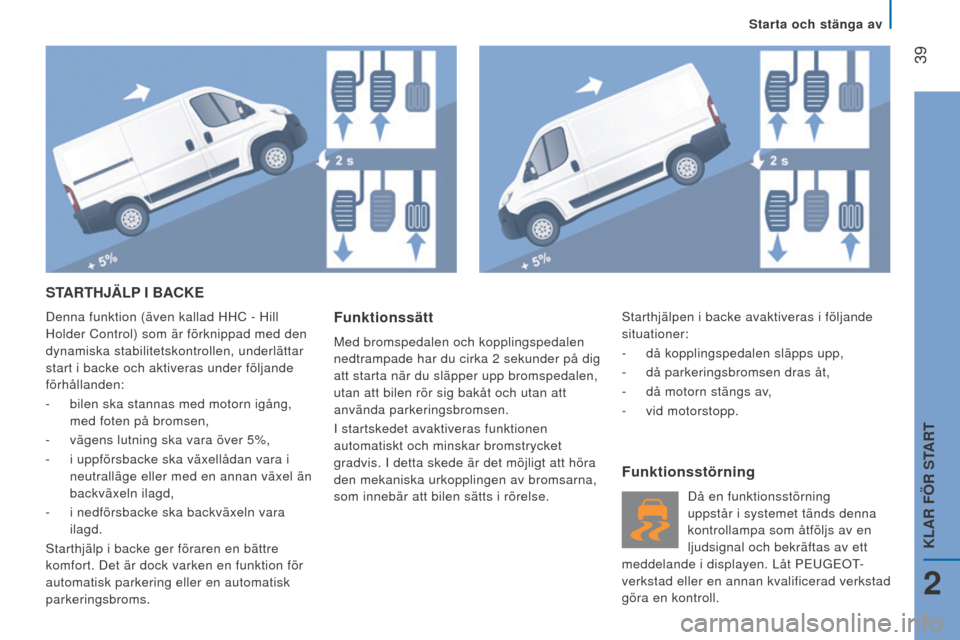 Starta och stänga av

39

2 s

+ 5%

2 s

+ 5%

STARTHJÄLP I BACKE

Denna funktion (även kallad HHC - Hill Holder Control) som är förknippad med den dynamiska stabilitetskontrollen, underlättar start i backe och aktiveras under följande förhållanden:

- bilen ska stannas med motorn igång, med foten på bromsen,
- vägens lutning ska vara över 5%,
- i uppförsbacke ska växellådan vara i neutralläge eller med en annan växel än backväxeln ilagd,
- i nedförsbacke ska backväxeln vara ilagd.

Starthjälp i backe ger föraren en bättre komfort. Det är dock varken en funktion för automatisk parkering eller en automatisk parkeringsbroms.

Funktionssätt

Med bromspedalen och kopplingspedalen nedtrampade har du cirka 2 sekunder på dig att starta när du släpper upp bromspedalen, utan att bilen rör sig bakåt och utan att använda parkeringsbromsen.

I startskedet avaktiveras funktionen automatiskt och minskar bromstrycket gradvis. I detta skede är det möjligt att höra den mekaniska urkopplingen av bromsarna, som innebär att bilen sätts i rörelse.

Starthjälpen i backe avaktiveras i följande situationer:

- då kopplingspedalen släpps upp,
- då parkeringsbromsen dras åt,
- då motorn stängs av,
- vid motorstopp.

Funktionsstörning

Då en funktionsstörning uppstår i systemet tänds denna kontrollampa som åtföljs av en ljudsignal och bekräftas av ett meddelande i displayen. Låt PEUGEOT-verkstad eller en annan kvalificerad verkstad göra en kontroll.

KLAR FÖR START

2

carmanualsonline.info