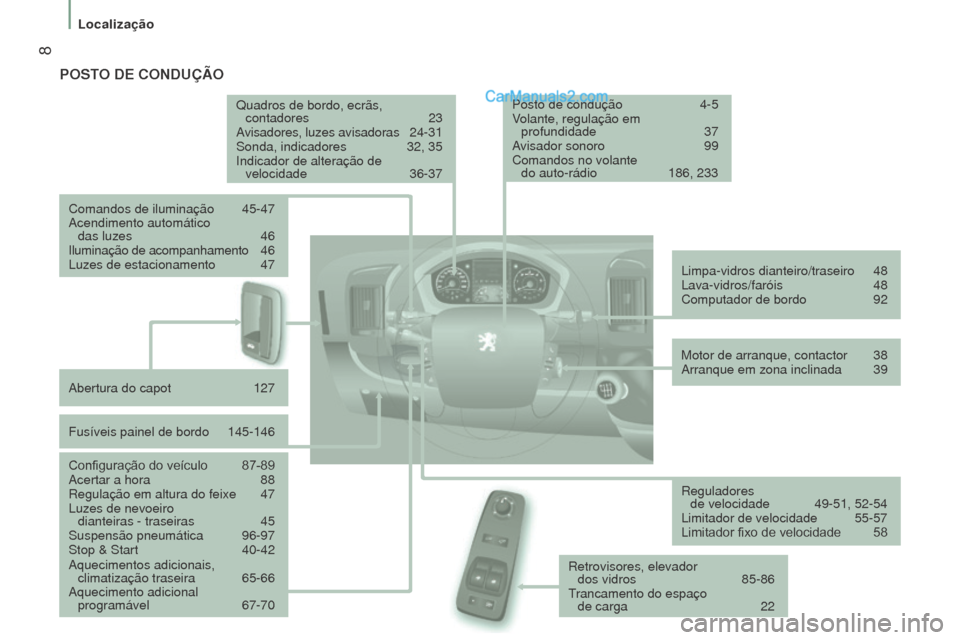 Localização

8

POSTO DE CONDUÇÃO

Quadros de bordo, ecrãs, contadores 23
Avisadores, luzes avisadoras 24-31
Sonda, indicadores 32, 35
Indicador de alteração de velocidade 36-37

CarManuals2.com

Posto de condução 4-5
Volante, regulação em profundidade 37
Avisador sonoro 99
Comandos no volante do auto-rádio 186, 233

Comandos de iluminação 45-47
Acendimento automático das luzes 46
Iluminação de acompanhamento 46
Luzes de estacionamento 47

Limpa-vidros dianteiro/traseiro 48
Lava-vidros/faróis 48
Computador de bordo 92

Motor de arranque, contactor 38
Arranque em zona inclinada 39

Abertura do capot 127

Fusíveis painel de bordo 145-146

Configuração do veículo 87-89
Acertar a hora 88
Regulação em altura do feixe 47
Luzes de nevoeiro dianteiras - traseiras 45
Suspensão pneumática 96-97
Stop & Start 40-42
Aquecimentos adicionais, climatização traseira 65-66
Aquecimento adicional programável 67-70

Reguladores de velocidade 49-51, 52-54
Limitador de velocidade 55-57
Limitador fixo de velocidade 58

Retrovisores, elevador dos vidros 85-86
Trancamento do espaço de carga 22

carmanualsonline.info