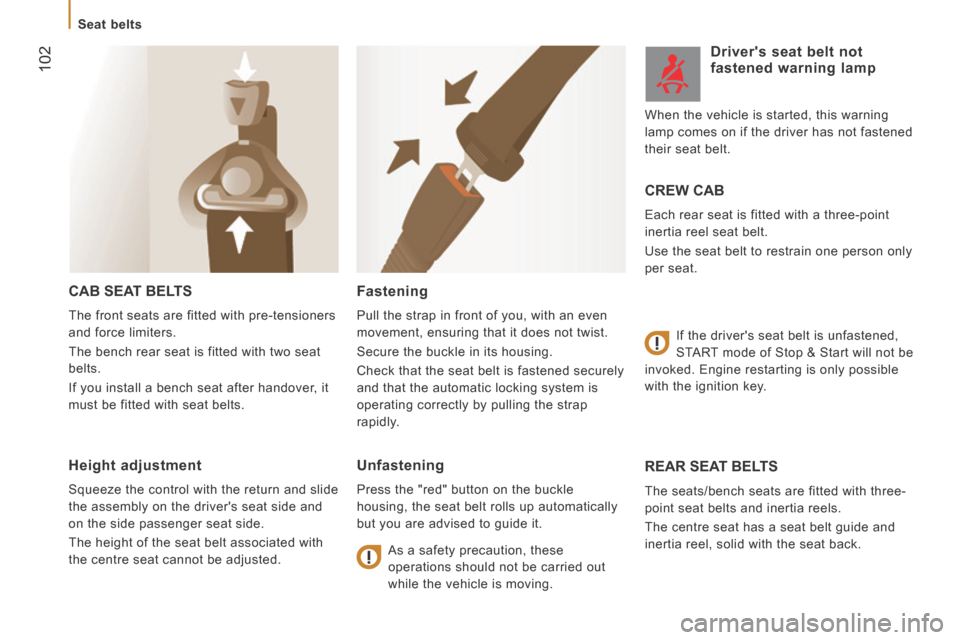 Seat belts

102

CAB SEAT BELTS

The front seats are fitted with pre-tensioners and force limiters.

The bench rear seat is fitted with two seat belts.

If you install a bench seat after handover, it must be fitted with seat belts.

Height adjustment

Squeeze the control with the return and slide the assembly on the driver's seat side and on the side passenger seat side.

The height of the seat belt associated with the centre seat cannot be adjusted.

Fastening

Pull the strap in front of you, with an even movement, ensuring that it does not twist.

Secure the buckle in its housing.

Check that the seat belt is fastened securely and that the automatic locking system is operating correctly by pulling the strap rapidly.

Unfastening

Press the "red" button on the buckle housing, the seat belt rolls up automatically but you are advised to guide it.

As a safety precaution, these operations should not be carried out while the vehicle is moving.

Driver's seat belt not fastened warning lamp

When the vehicle is started, this warning lamp comes on if the driver has not fastened their seat belt.

CREW CAB

Each rear seat is fitted with a three-point inertia reel seat belt.

Use the seat belt to restrain one person only per seat.

If the driver's seat belt is unfastened, START mode of Stop & Start will not be invoked. Engine restarting is only possible with the ignition key.

REAR SEAT BELTS

The seats/bench seats are fitted with three-point seat belts and inertia reels.

The centre seat has a seat belt guide and inertia reel, solid with the seat back.

carmanualsonline.info