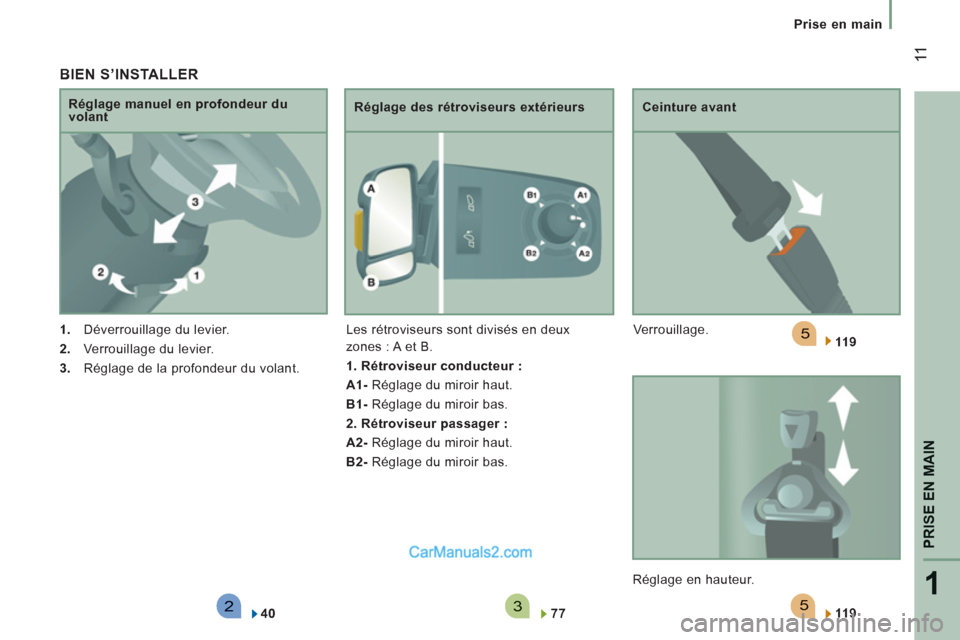 Prise en main

11

BIEN S'INSTALLER

Réglage manuel en profondeur du volant

3

2

1

1. Déverrouillage du levier.

2. Verrouillage du levier.

3. Réglage de la profondeur du volant.

2 40

Réglage des rétroviseurs extérieurs

A

B

B1

A1

B2

A2

Les rétroviseurs sont divisés en deux zones : A et B.

1. Rétroviseur conducteur :

A1- Réglage du miroir haut.

B1- Réglage du miroir bas.

2. Rétroviseur passager :

A2- Réglage du miroir haut.

B2- Réglage du miroir bas.

CarManuals2.com

3 77

Ceinture avant

Verrouillage.

5 119

Réglage en hauteur.

5 119

PRISE EN MAIN

1

carmanualsonline.info