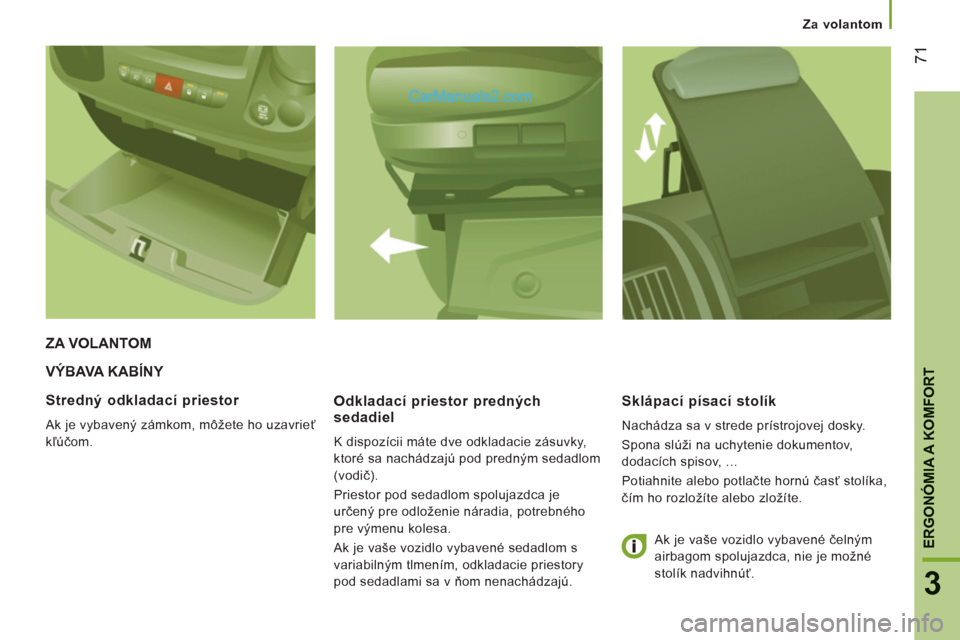 Za volantom

71

CarManuals2.com

ZA VOLANTOM

VÝBAVA KABÍNY

Stredný odkladací priestor

Ak je vybavený zámkom, môžete ho uzavrieť kľúčom.

Odkladací priestor predných sedadiel

K dispozícii máte dve odkladacie zásuvky, ktoré sa nachádzajú pod predným sedadlom (vodič).

Priestor pod sedadlom spolujazdca je určený pre odloženie náradia, potrebného pre výmenu kolesa.

Ak je vaše vozidlo vybavené sedadlom s variabilným tlmením, odkladacie priestory pod sedadlami sa v ňom nenachádzajú.

Sklápací písací stolík

Nachádza sa v strede prístrojovej dosky.

Spona slúži na uchytenie dokumentov, dodacích spisov, ...

Potiahnite alebo potlačte hornú časť stolíka, čím ho rozložíte alebo zložíte.

Ak je vaše vozidlo vybavené čelným airbagom spolujazdca, nie je možné stolík nadvihnúť.

ERGONÓMIA A KOMFORT

3

carmanualsonline.info