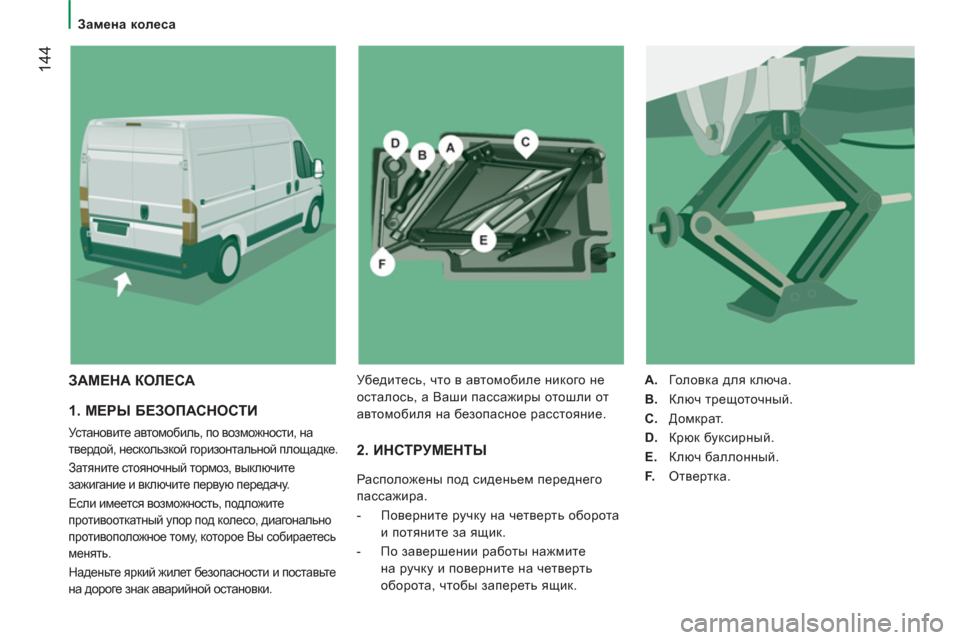 Замена колеса

144

D B A C E F

ЗАМЕНА КОЛЕСА

1. МЕРЫ БЕЗОПАСНОСТИ

Установите автомобиль, по возможности, на твердой, нескользкой горизонтальной площадке.

Затяните стояночный тормоз, выключите зажигание и включите первую передачу.

Если имеется возможность, подложите противооткатный упор под колесо, диагонально противоположное тому, которое Вы собираетесь менять.

Наденьте яркий жилет безопасности и поставьте на дороге знак аварийной остановки.

Убедитесь, что в автомобиле никого не осталось, а Ваши пассажиры отошли от автомобиля на безопасное расстояние.

2. ИНСТРУМЕНТЫ

Расположены под сиденьем переднего пассажира.

- Поверните ручку на четверть оборота и потяните за ящик.

- По завершении работы нажмите на ручку и поверните на четверть оборота, чтобы запереть ящик.

A. Головка для ключа.

B. Ключ трещоточный.

C. Домкрат.

D. Крюк буксирный.

E. Ключ баллонный.

F. Отвертка.

carmanualsonline.info