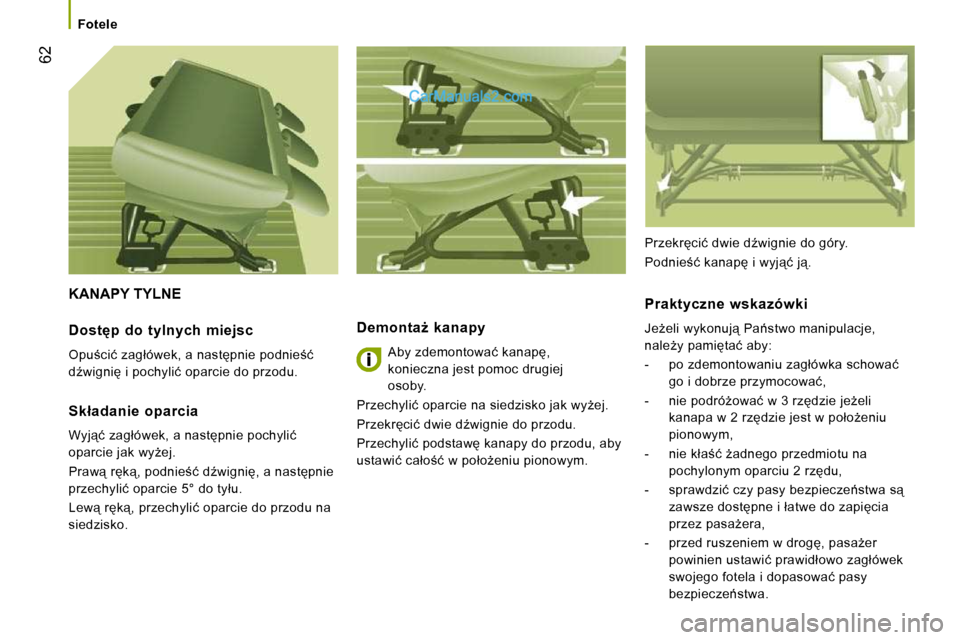 Fotele

62

CarManuals2.com

KANAPY TYLNE

Dostęp do tylnych miejsc

Opuścić zagłówek, a następnie podnieść dźwignię i pochylić oparcie do przodu.

Składanie oparcia

Wyjąć zagłówek, a następnie pochylić oparcie jak wyżej.

Prawą ręką, podnieść dźwignię, a następnie przechylić oparcie 5° do tyłu.

Lewą ręką, przechylić oparcie do przodu na siedzisko.

Demontaż kanapy

Aby zdemontować kanapę, konieczna jest pomoc drugiej osoby.

Przechylić oparcie na siedzisko jak wyżej.

Przekręcić dwie dźwignie do przodu.

Przechylić podstawę kanapy do przodu, aby ustawić całość w położeniu pionowym.

Przekręcić dwie dźwignie do góry.

Podnieść kanapę i wyjąć ją.

Praktyczne wskazówki

Jeżeli wykonują Państwo manipulacje, należy pamiętać aby:

- po zdemontowaniu zagłówka schować go i dobrze przymocować,

- nie podróżować w 3 rzędzie jeżeli kanapa w 2 rzędzie jest w położeniu pionowym,

- nie kłaść żadnego przedmiotu na pochylonym oparciu 2 rzędu,

- sprawdzić czy pasy bezpieczeństwa są zawsze dostępne i łatwe do zapięcia przez pasażera,

- przed ruszeniem w drogę, pasażer powinien ustawić prawidłowo zagłówek swojego fotela i dopasować pasy bezpieczeństwa.

carmanualsonline.info