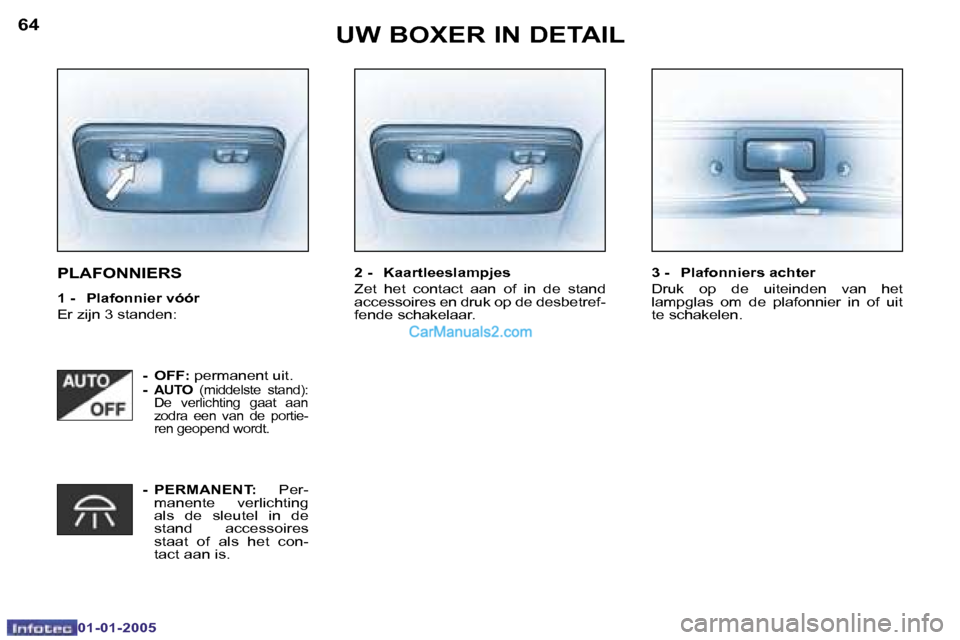 64

UW BOXER IN DETAIL

PLAFONNIERS

1 - Plafonnier vóór
Er zijn 3 standen:

AUTO
OFF

- OFF: permanent uit.
- AUTO (middelste stand): De verlichting gaat aan zodra een van de portieren geopend wordt.

- PERMANENT: Permanente verlichting als de sleutel in de stand accessoires staat of als het contact aan is.

2 - Kaartleeslampjes
Zet het contact aan of in de stand accessoires en druk op de desbetreffende schakelaar.

CarManuals2.com

3 - Plafonniers achter
Druk op de uiteinden van het lampglas om de plafonnier in of uit te schakelen.

Infotec 01-01-2005

carmanualsonline.info