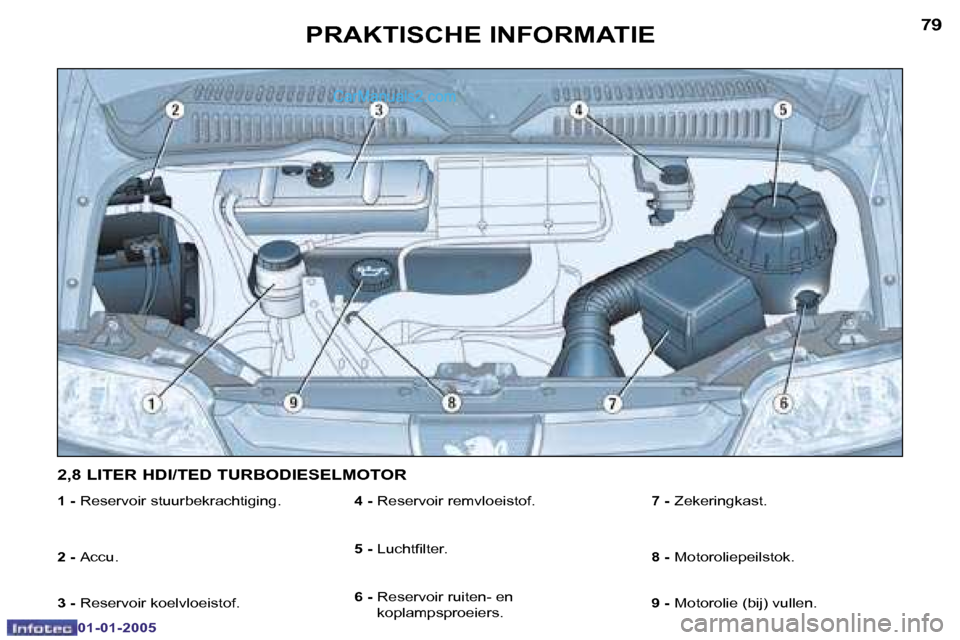 PRAKTISCHE INFORMATIE

79

CarManuals2.com

2
3
4
5
1
9
8
7
6

2,8 LITER HDI/TED TURBODIESELMOTOR

1 - Reservoir stuurbekrachtiging.

2 - Accu.

3 - Reservoir koelvloeistof.

4 - Reservoir remvloeistof.

5 - Luchtfilter.

6 - Reservoir ruiten- en koplampsproeiers.

7 - Zekeringkast.

8 - Motoroliepeilstok.

9 - Motorolie (bij) vullen.

Infotec 01-01-2005

carmanualsonline.info