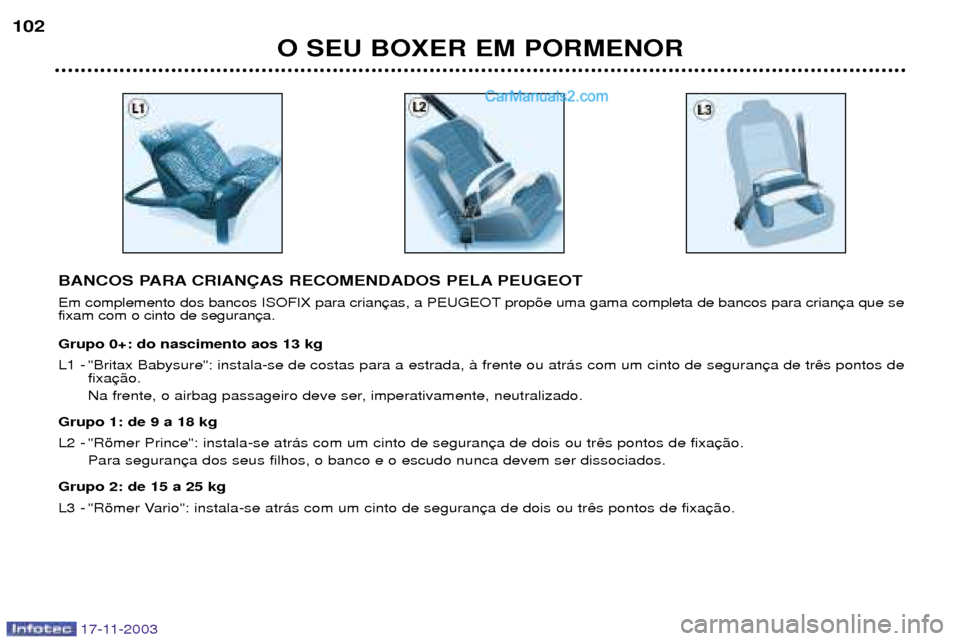 102

O SEU BOXER EM PORMENOR

CarManuals2.com

L1

L2

L3

BANCOS PARA CRIANÇAS RECOMENDADOS PELA PEUGEOT

Em complemento dos bancos ISOFIX para crianças, a PEUGEOT propõe uma gama completa de bancos para criança que se fixam com o cinto de segurança.

Grupo 0+: do nascimento aos 13 kg

L1 - "Britax Babysure": instala-se de costas para a estrada, à frente ou atrás com um cinto de segurança de três pontos de fixação.
Na frente, o airbag passageiro deve ser, imperativamente, neutralizado.

Grupo 1: de 9 a 18 kg

L2 - "Römer Prince": instala-se atrás com um cinto de segurança de dois ou três pontos de fixação.
Para segurança dos seus filhos, o banco e o escudo nunca devem ser dissociados.

Grupo 2: de 15 a 25 kg

L3 - "Römer Vario": instala-se atrás com um cinto de segurança de dois ou três pontos de fixação.

Infotec 17-11-2003

carmanualsonline.info