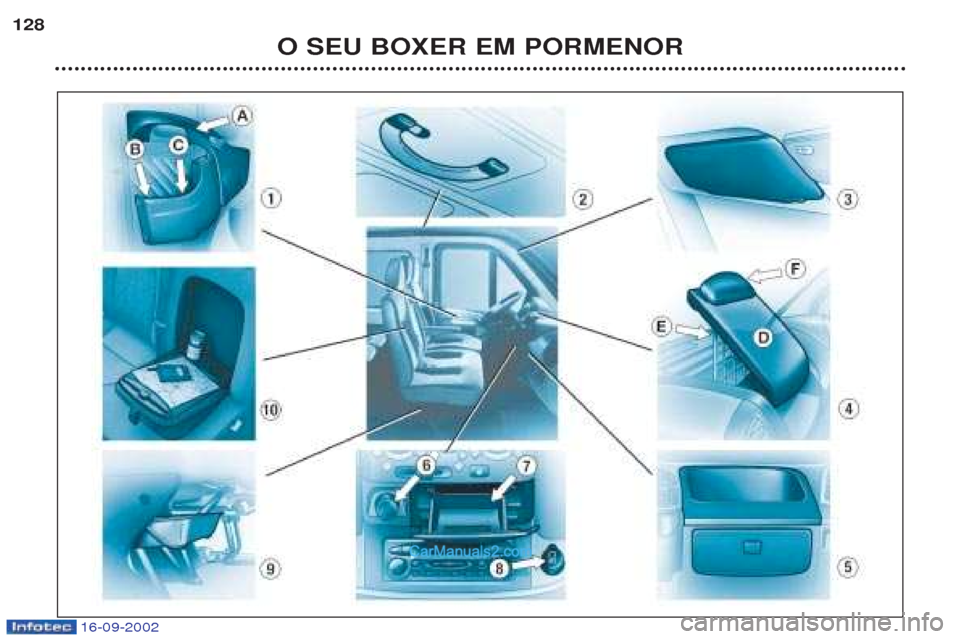 128

O SEU BOXER EM PORMENOR

A
B
C
1
2
3
F
E
D
4
10
6
7
CarManuals2.com
8
9
5

Infotec 16-09-2002

carmanualsonline.info