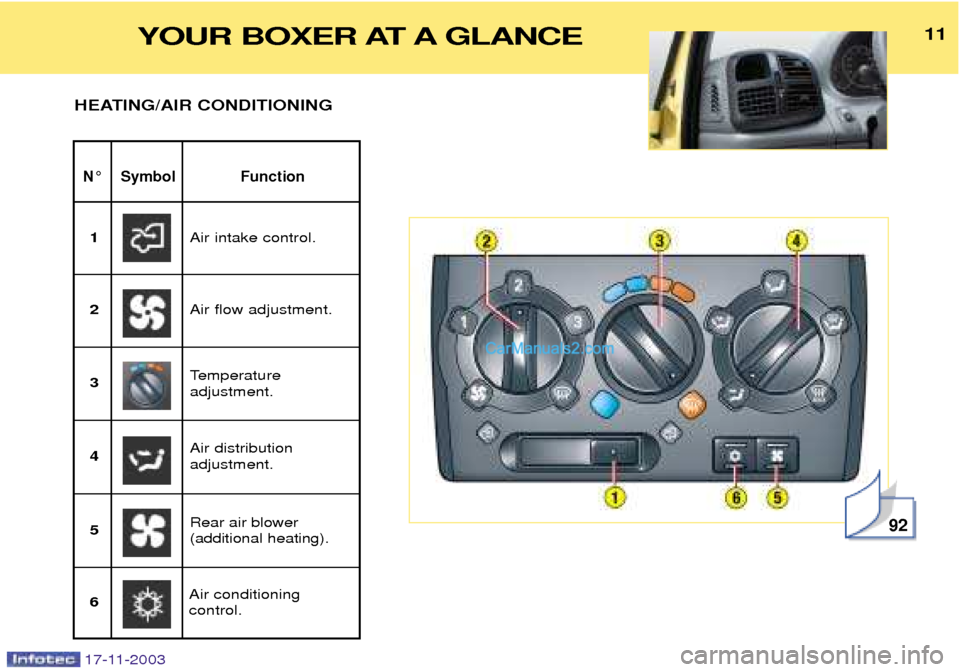 YOUR BOXER AT A GLANCE

11

HEATING/AIR CONDITIONING

| N° | Symbol | Function |
|---|---|---|
| 1 | | Air intake control. |
| 2 | | Air flow adjustment. |
| 3 | | Temperature adjustment. |
| 4 | | Air distribution adjustment. |
| 5 | | Rear air blower (additional heating). |
| 6 | | Air conditioning control. |

2 3 4

1 2 3

CarManuals2.com

1 6 5

92

Infotec 17-11-2003

carmanualsonline.info