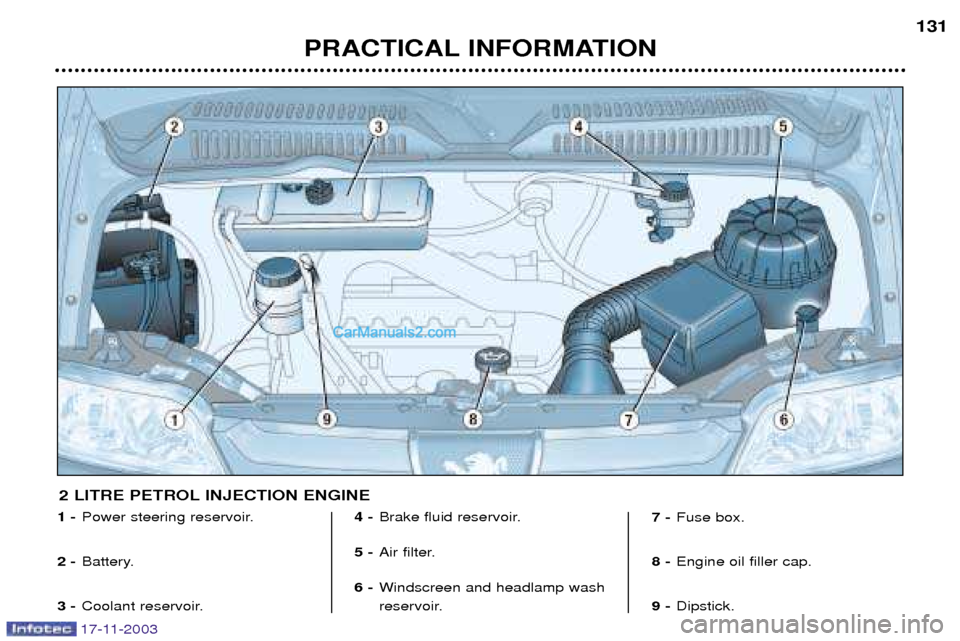 131

PRACTICAL INFORMATION

2 3 4 5

CarManuals2.com

1 9 8 7 6

2 LITRE PETROL INJECTION ENGINE

1 - Power steering reservoir.

2 - Battery.

3 - Coolant reservoir.

4 - Brake fluid reservoir.

5 - Air filter.

6 - Windscreen and headlamp wash reservoir.

7 - Fuse box.

8 - Engine oil filler cap.

9 - Dipstick.

Infotec 17-11-2003

carmanualsonline.info