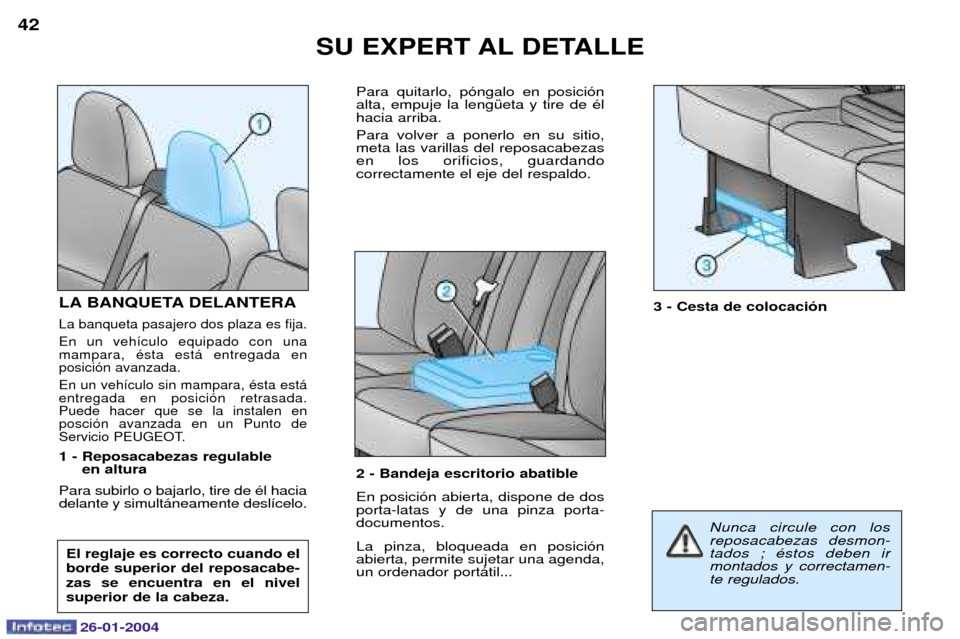 42

SU EXPERT AL DETALLE

1

LA BANQUETA DELANTERA

La banqueta pasajero dos plaza es fija.

En un vehículo equipado con una mampara, ésta está entregada en posición avanzada.

En un vehículo sin mampara, ésta está entregada en posición retrasada. Puede hacer que se la instalen en posción avanzada en un Punto de Servicio PEUGEOT.

1 - Reposacabezas regulable en altura

Para subirlo o bajarlo, tire de él hacia delante y simultáneamente deslícelo.

El reglaje es correcto cuando el borde superior del reposacabezas se encuentra en el nivel superior de la cabeza.

Para quitarlo, póngalo en posición alta, empuje la lengüeta y tire de él hacia arriba.

Para volver a ponerlo en su sitio, meta las varillas del reposacabezas en los orificios, guardando correctamente el eje del respaldo.

2

2 - Bandeja escritorio abatible

En posición abierta, dispone de dos porta-latas y de una pinza porta-documentos.

La pinza, bloqueada en posición abierta, permite sujetar una agenda, un ordenador portátil...

3

3 - Cesta de colocación

Nunca circule con los reposacabezas desmontados ; éstos deben ir montados y correctamente regulados.

Infotec 26-01-2004

carmanualsonline.info