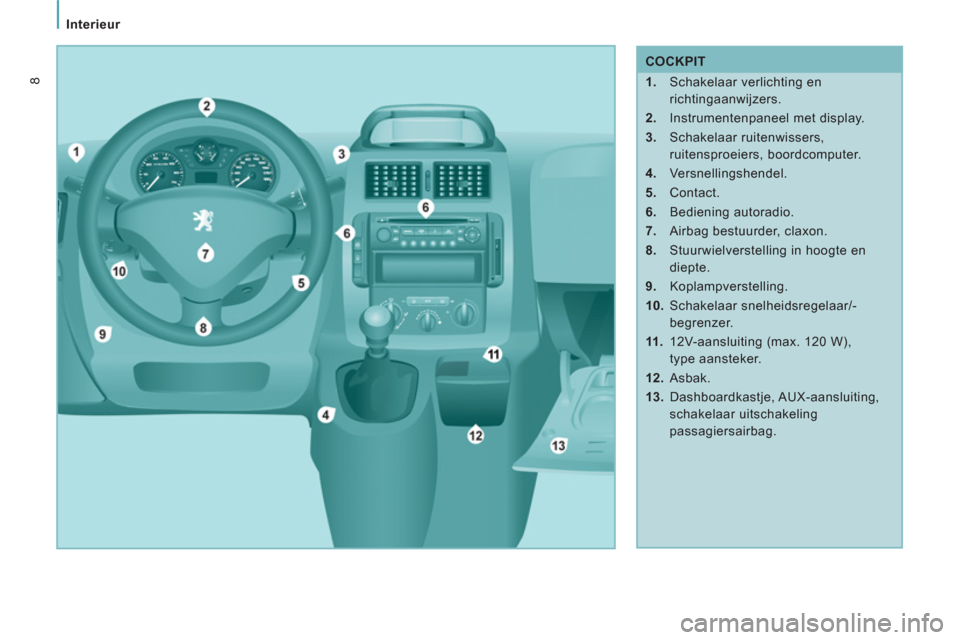 Interieur

8

2
1
3
6
6
7
10
5
9
8
11
4
12
13

COCKPIT

1. Schakelaar verlichting en richtingaanwijzers.

2. Instrumentenpaneel met display.

3. Schakelaar ruitenwissers, ruitensproeiers, boordcomputer.

4. Versnellingshendel.

5. Contact.

6. Bediening autoradio.

7. Airbag bestuurder, claxon.

8. Stuurwielverstelling in hoogte en diepte.

9. Koplampverstelling.

10. Schakelaar snelheidsregelaar/-begrenzer.

11. 12V-aansluiting (max. 120 W), type aansteker.

12. Asbak.

13. Dashboardkastje, AUX-aansluiting, schakelaar uitschakeling passagiersairbag.

carmanualsonline.info