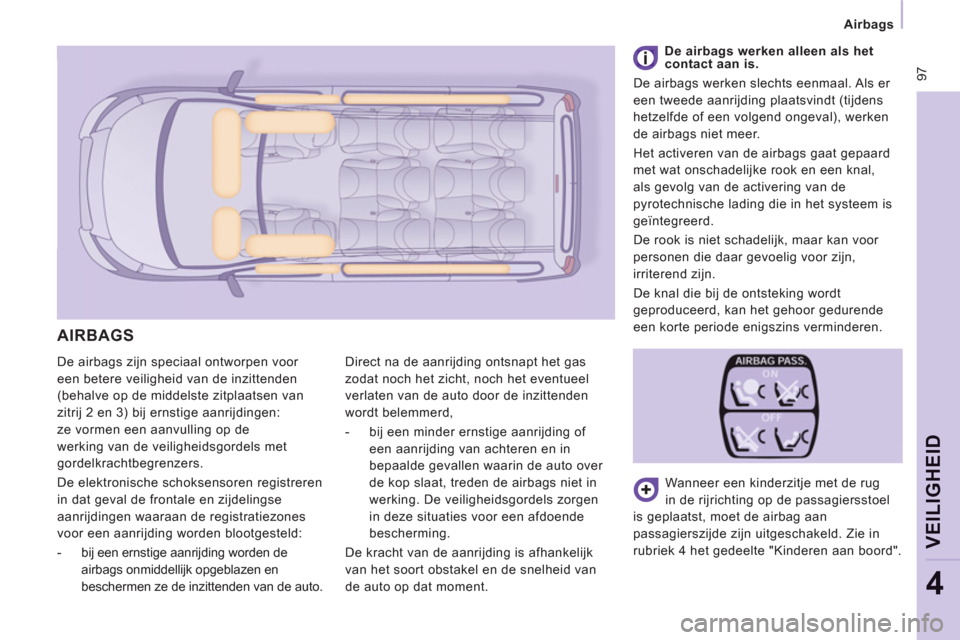 Airbags

97

AIRBAGS

De airbags zijn speciaal ontworpen voor een betere veiligheid van de inzittenden (behalve op de middelste zitplaatsen van zitrij 2 en 3) bij ernstige aanrijdingen: ze vormen een aanvulling op de werking van de veiligheidsgordels met gordelkrachtbegrenzers.

De elektronische schoksensoren registreren in dat geval de frontale en zijdelingse aanrijdingen waaraan de registratiezones voor een aanrijding worden blootgesteld:

- bij een ernstige aanrijding worden de airbags onmiddellijk opgeblazen en beschermen ze de inzittenden van de auto.

Direct na de aanrijding ontsnapt het gas zodat noch het zicht, noch het eventueel verlaten van de auto door de inzittenden wordt belemmerd,

- bij een minder ernstige aanrijding of een aanrijding van achteren en in bepaalde gevallen waarin de auto over de kop slaat, treden de airbags niet in werking. De veiligheidsgordels zorgen in deze situaties voor een afdoende bescherming.

De kracht van de aanrijding is afhankelijk van het soort obstakel en de snelheid van de auto op dat moment.

De airbags werken alleen als het contact aan is.

De airbags werken slechts eenmaal. Als er een tweede aanrijding plaatsvindt (tijdens hetzelfde of een volgend ongeval), werken de airbags niet meer.

Het activeren van de airbags gaat gepaard met wat onschadelijke rook en een knal, als gevolg van de activering van de pyrotechnische lading die in het systeem is geïntegreerd.

De rook is niet schadelijk, maar kan voor personen die daar gevoelig voor zijn, irriterend zijn.

De knal die bij de ontsteking wordt geproduceerd, kan het gehoor gedurende een korte periode enigszins verminderen.

AIRBAG PASS.
ON
OFF

Wanneer een kinderzitje met de rug in de rijrichting op de passagiersstoel is geplaatst, moet de airbag aan passagierszijde zijn uitgeschakeld. Zie in rubriek 4 het gedeelte "Kinderen aan boord".

VEILIGHEID

4

carmanualsonline.info