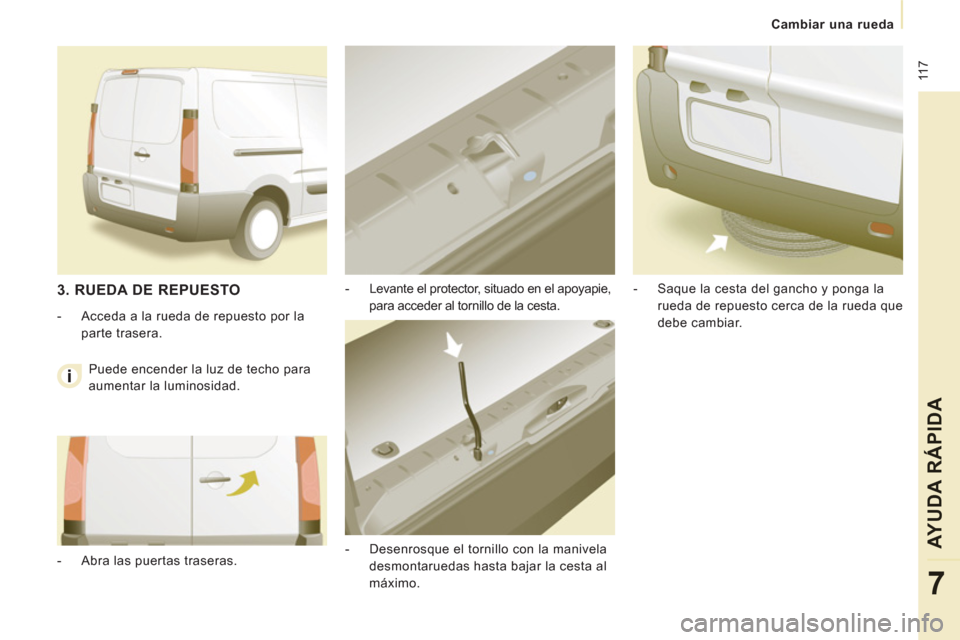 Cambiar una rueda

117

3. RUEDA DE REPUESTO

- Acceda a la rueda de repuesto por la parte trasera.

i

Puede encender la luz de techo para aumentar la luminosidad.

- Abra las puertas traseras.

- Levante el protector, situado en el apoyapie, para acceder al tornillo de la cesta.

- Desenrosque el tornillo con la manivela desmontaruedas hasta bajar la cesta al máximo.

- Saque la cesta del gancho y ponga la rueda de repuesto cerca de la rueda que debe cambiar.

AYUDA RÁPIDA

7

carmanualsonline.info