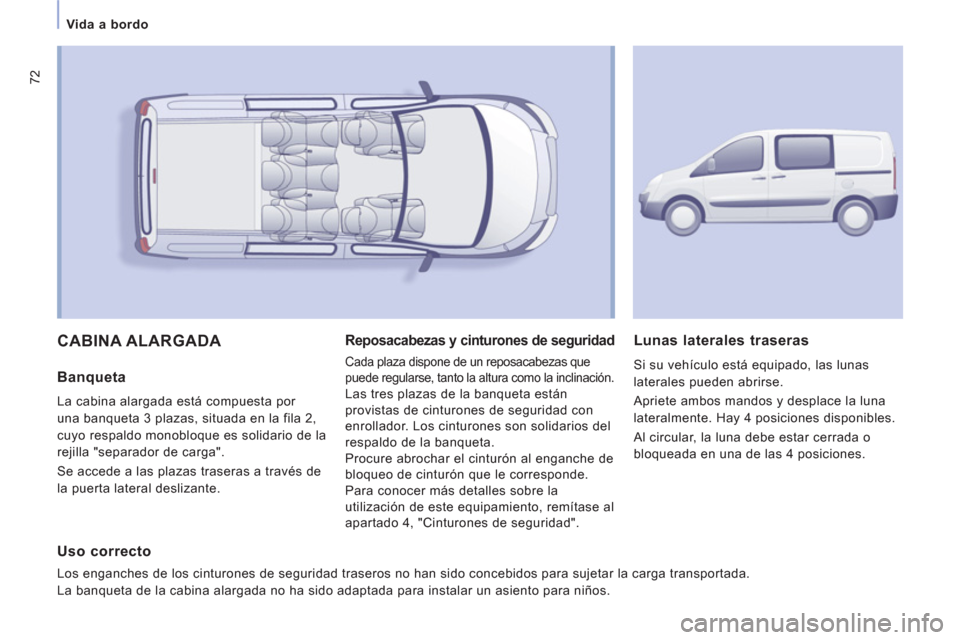 Vida a bordo

72

CABINA ALARGADA

Banqueta

La cabina alargada está compuesta por una banqueta 3 plazas, situada en la fila 2, cuyo respaldo monobloque es solidario de la rejilla "separador de carga".

Se accede a las plazas traseras a través de la puerta lateral deslizante.

Reposacabezas y cinturones de seguridad

Cada plaza dispone de un reposacabezas que puede regularse, tanto la altura como la inclinación.

Las tres plazas de la banqueta están provistas de cinturones de seguridad con enrollador. Los cinturones son solidarios del respaldo de la banqueta.
Procure abrochar el cinturón al enganche de bloqueo de cinturón que le corresponde.
Para conocer más detalles sobre la utilización de este equipamiento, remítase al apartado 4, "Cinturones de seguridad".

Lunas laterales traseras

Si su vehículo está equipado, las lunas laterales pueden abrirse.

Apriete ambos mandos y desplace la luna lateralmente. Hay 4 posiciones disponibles.

Al circular, la luna debe estar cerrada o bloqueada en una de las 4 posiciones.

Uso correcto

Los enganches de los cinturones de seguridad traseros no han sido concebidos para sujetar la carga transportada.
La banqueta de la cabina alargada no ha sido adaptada para instalar un asiento para niños.

carmanualsonline.info