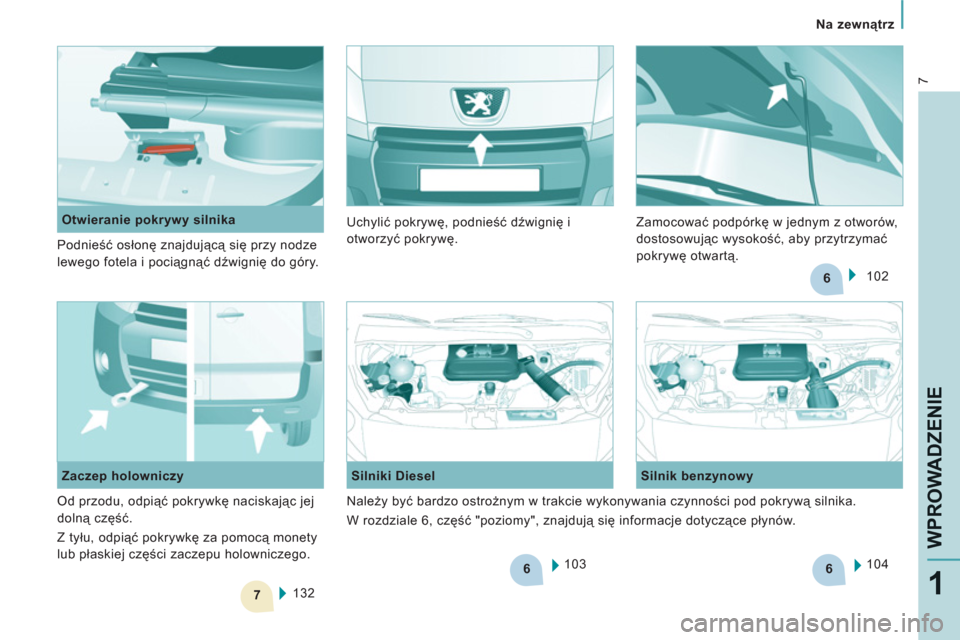 Na zewnątrz

7

Otwieranie pokrywy silnika

Podnieść osłonę znajdującą się przy nodze lewego fotela i pociągnąć dźwignię do góry.

Uchylić pokrywę, podnieść dźwignię i otworzyć pokrywę.

Zamocować podpórkę w jednym z otworów, dostosowując wysokość, aby przytrzymać pokrywę otwartą.

6 102

Zaczep holowniczy

Od przodu, odpiąć pokrywkę naciskając jej dolną część.

Z tyłu, odpiąć pokrywkę za pomocą monety lub płaskiej części zaczepu holowniczego.

7 132

Silniki Diesel

Silnik benzynowy

Należy być bardzo ostrożnym w trakcie wykonywania czynności pod pokrywą silnika.

W rozdziale 6, część "poziomy", znajdują się informacje dotyczące płynów.

6 103

6 104

WPROWADZENIE

1

carmanualsonline.info